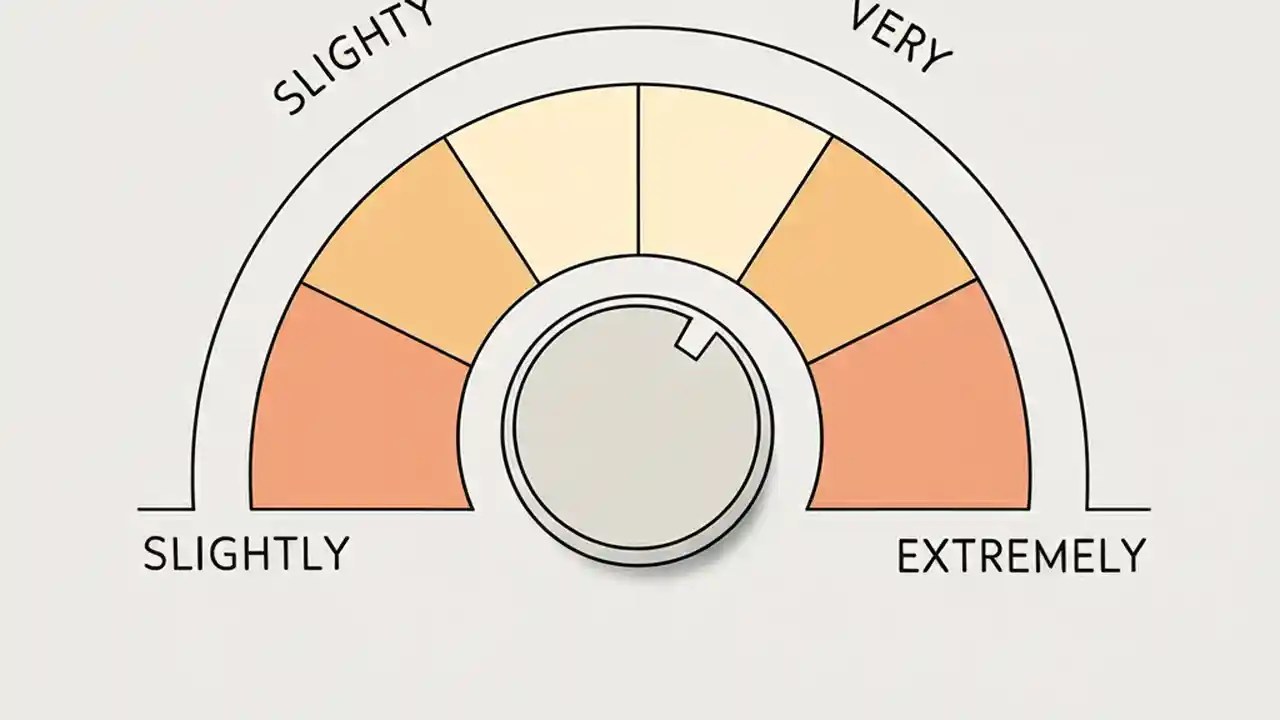 SLIGHTY

VERY

SLIGHTLY

EXTREMELY