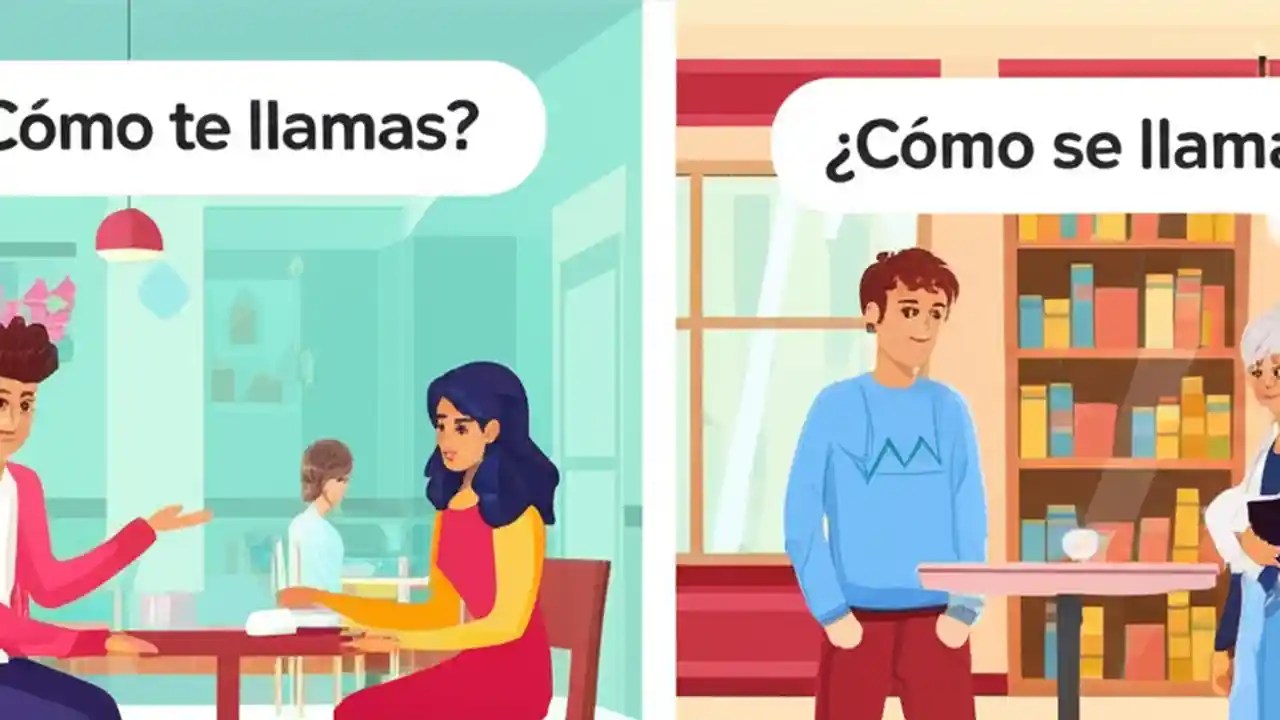 Cómo te llamas?

¿Cómo se llama