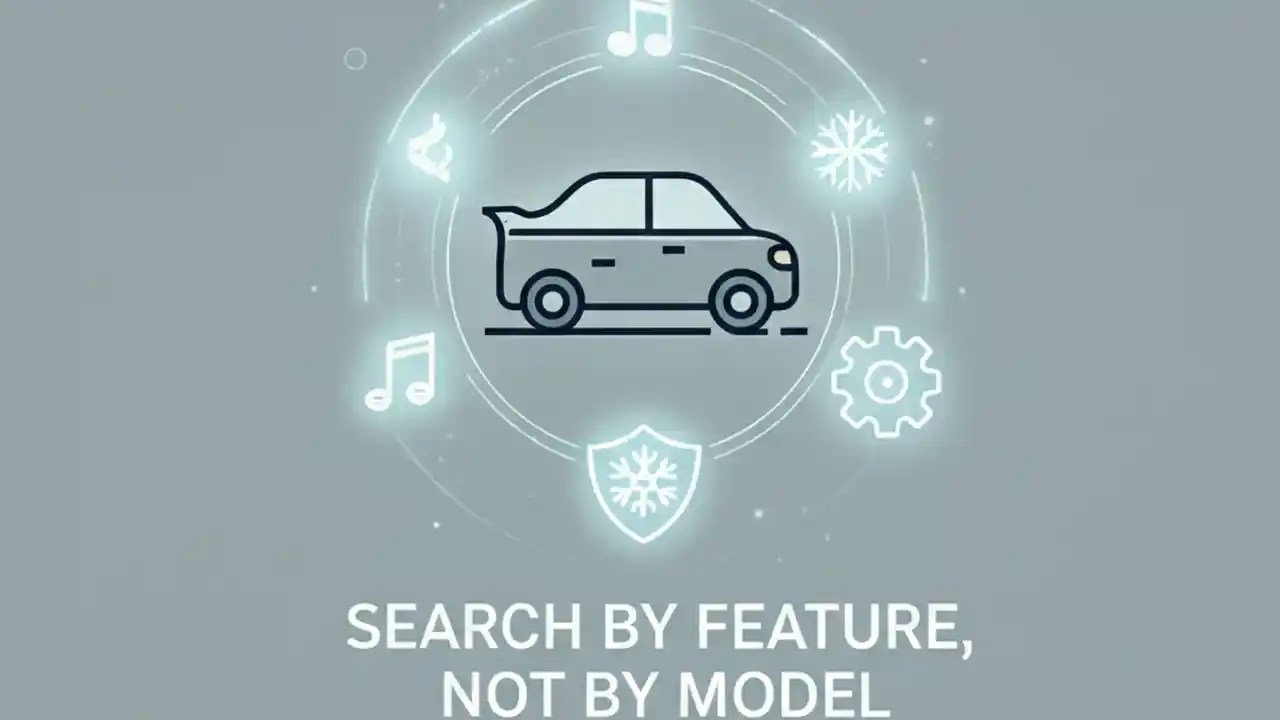 SEARCH BY FEATURE,
NOT BY MODEL