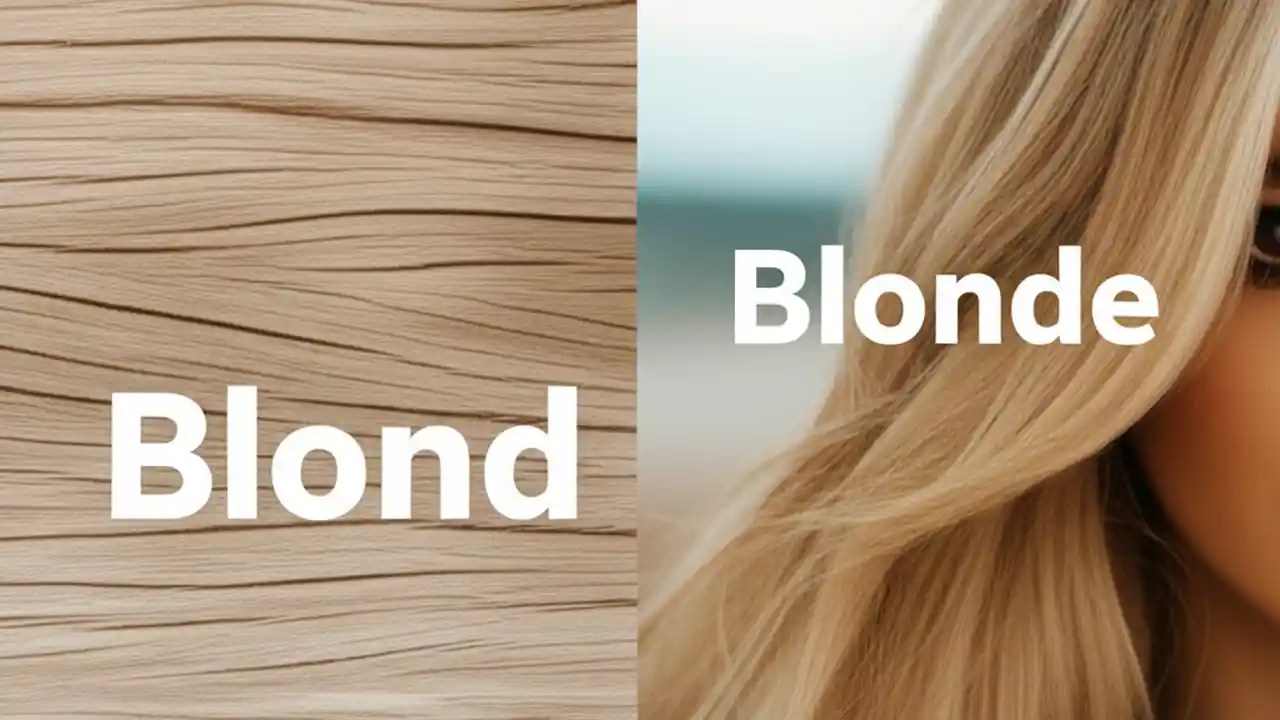 Blond

Blonde