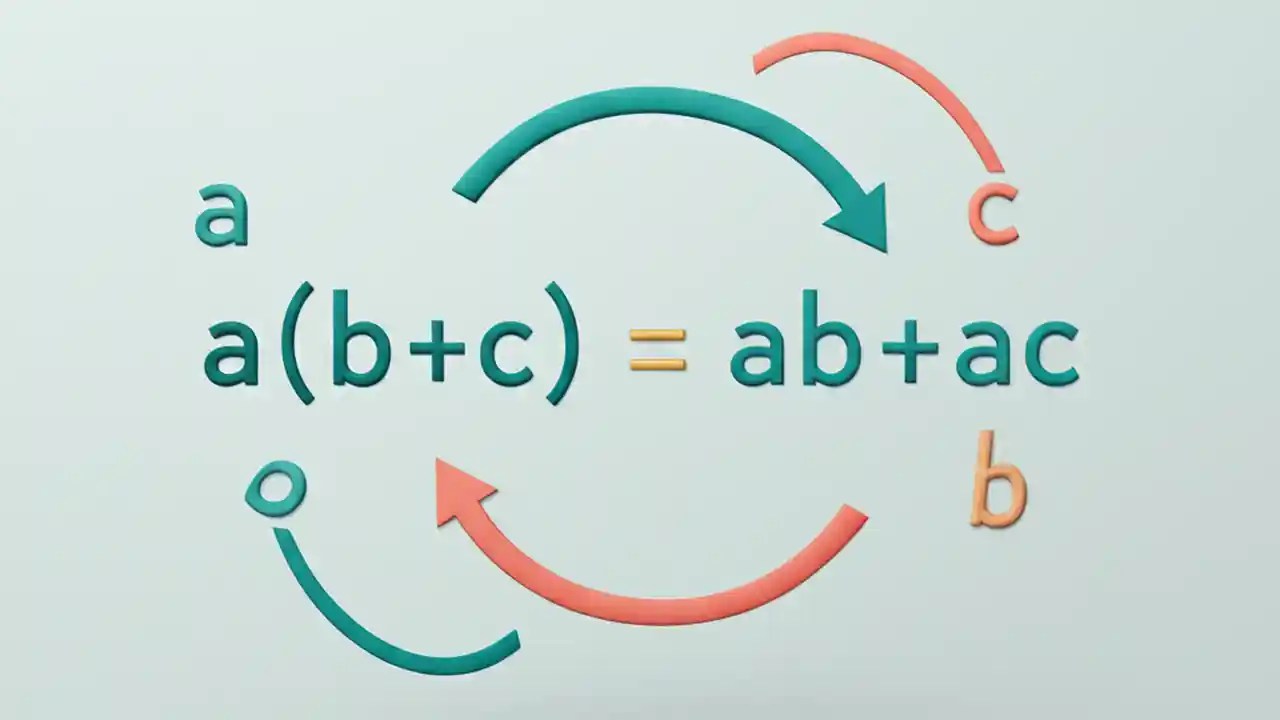 a

c

$a(b+c) = ab+ac$

o

b