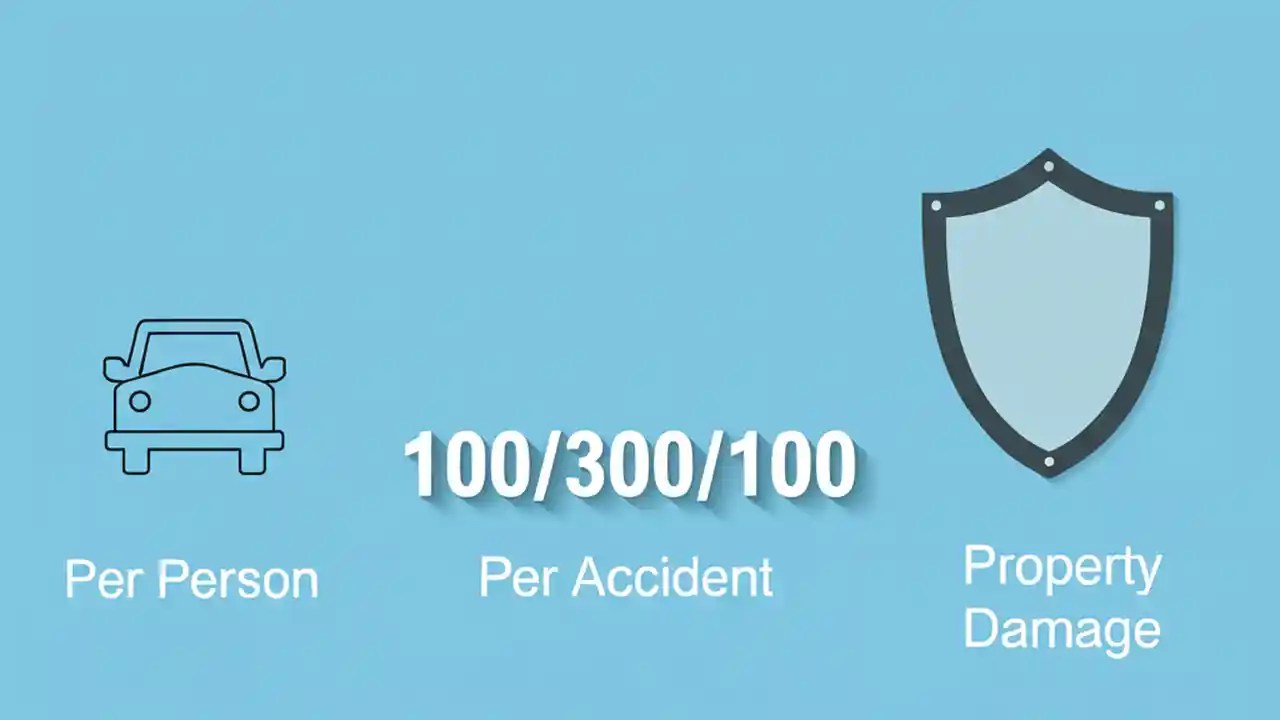 100/300/100

Per Person

Per Accident

Property Damage