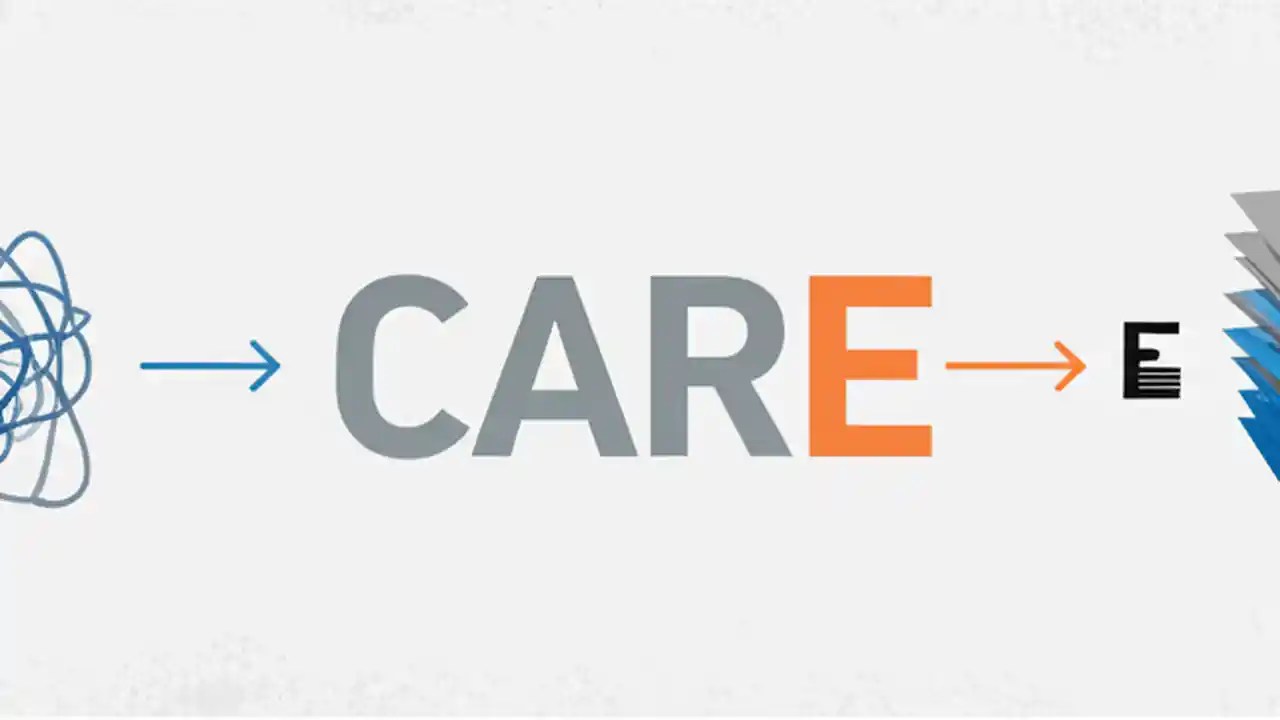 CARE

E