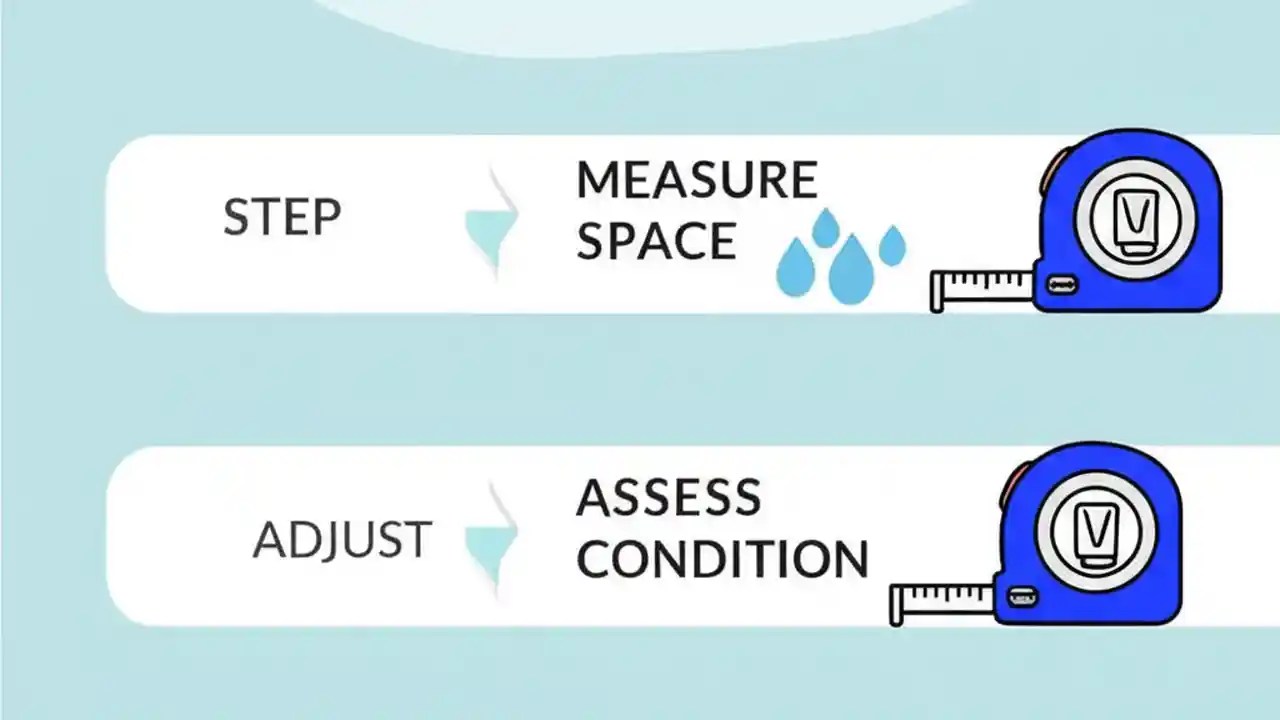 STEP

MEASURE SPACE

ADJUST

ASSESS CONDITION