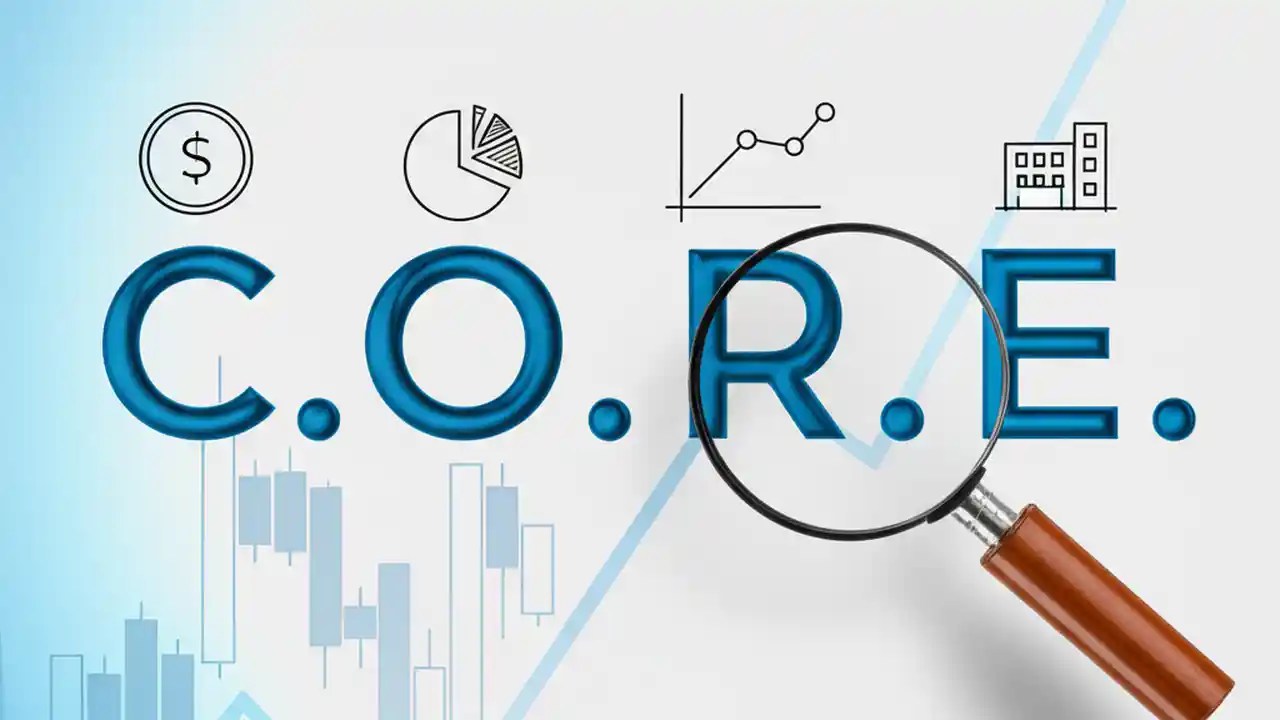 $

C.O.R.E.