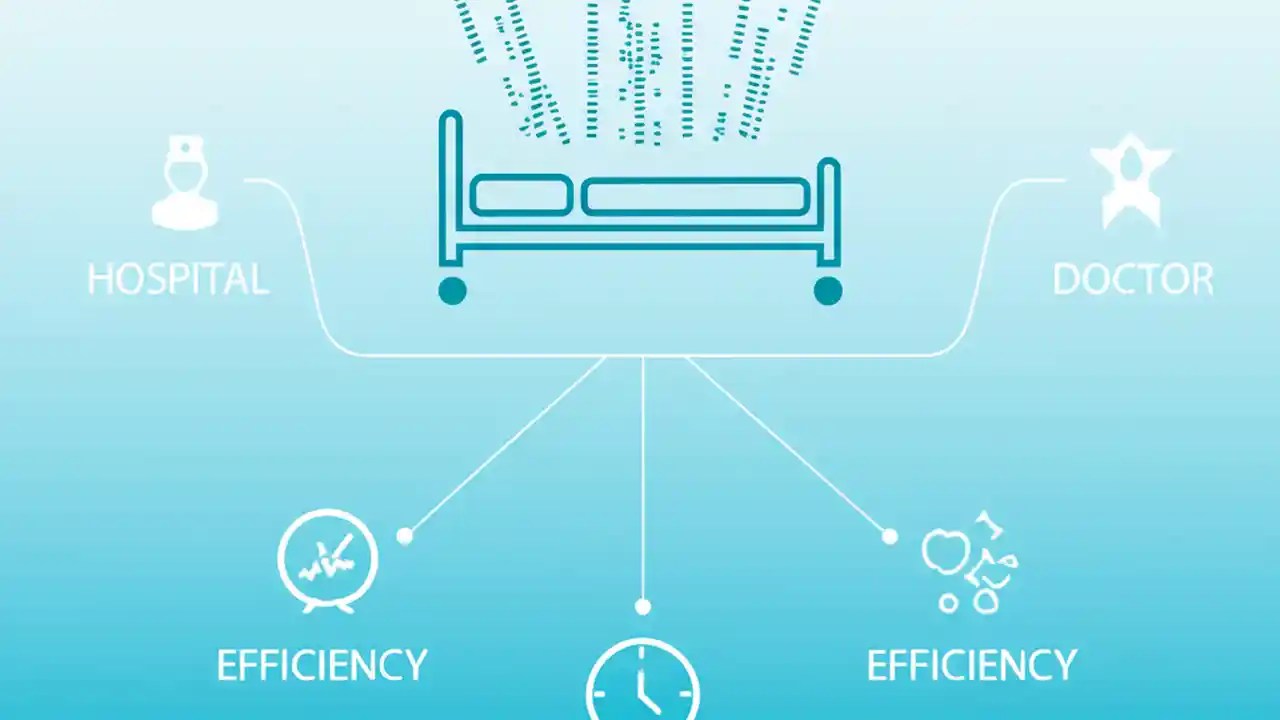 HOSPITAL

DOCTOR

EFFICIENCY

EFFICIENCY