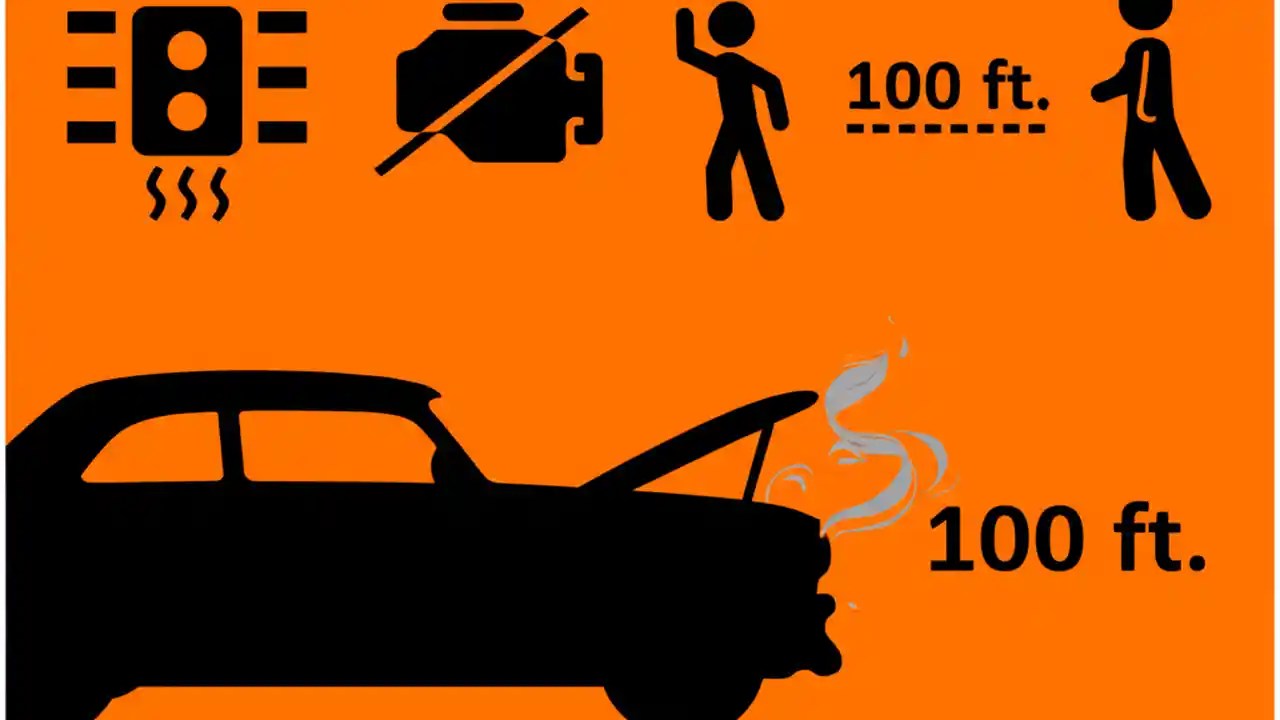 100 ft.

100 ft.