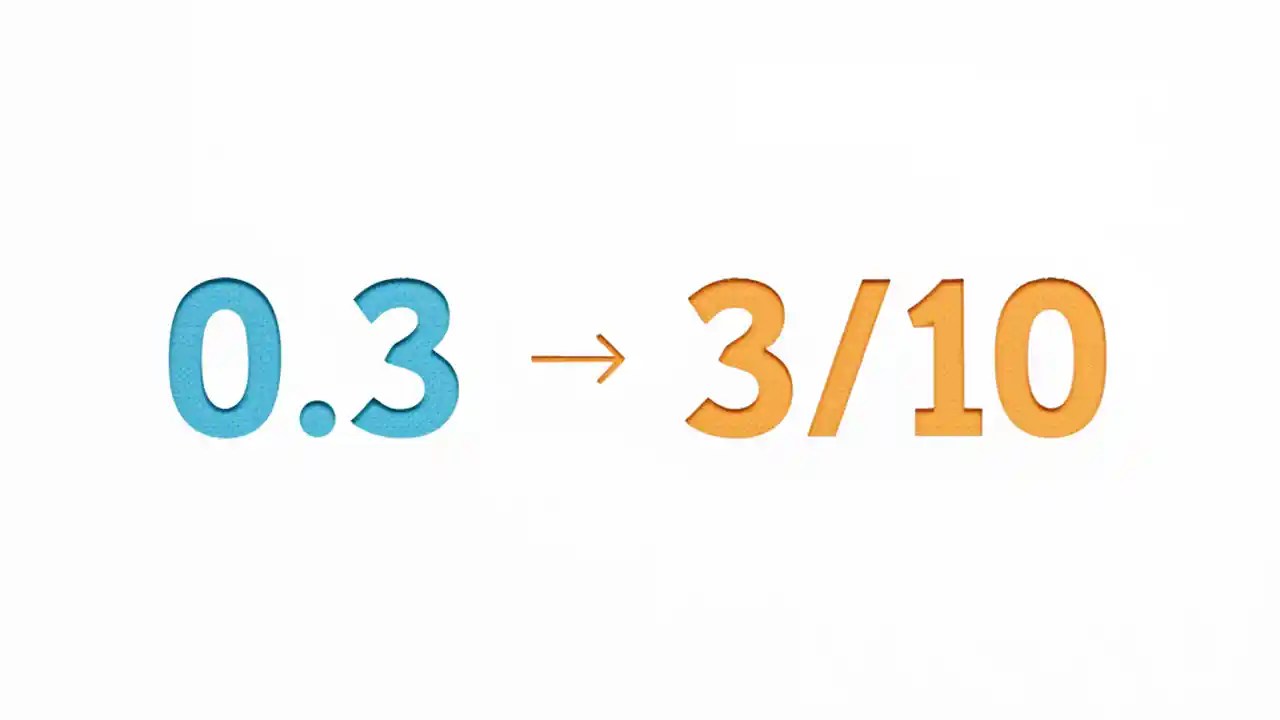 $0.3 \rightarrow 3/10$