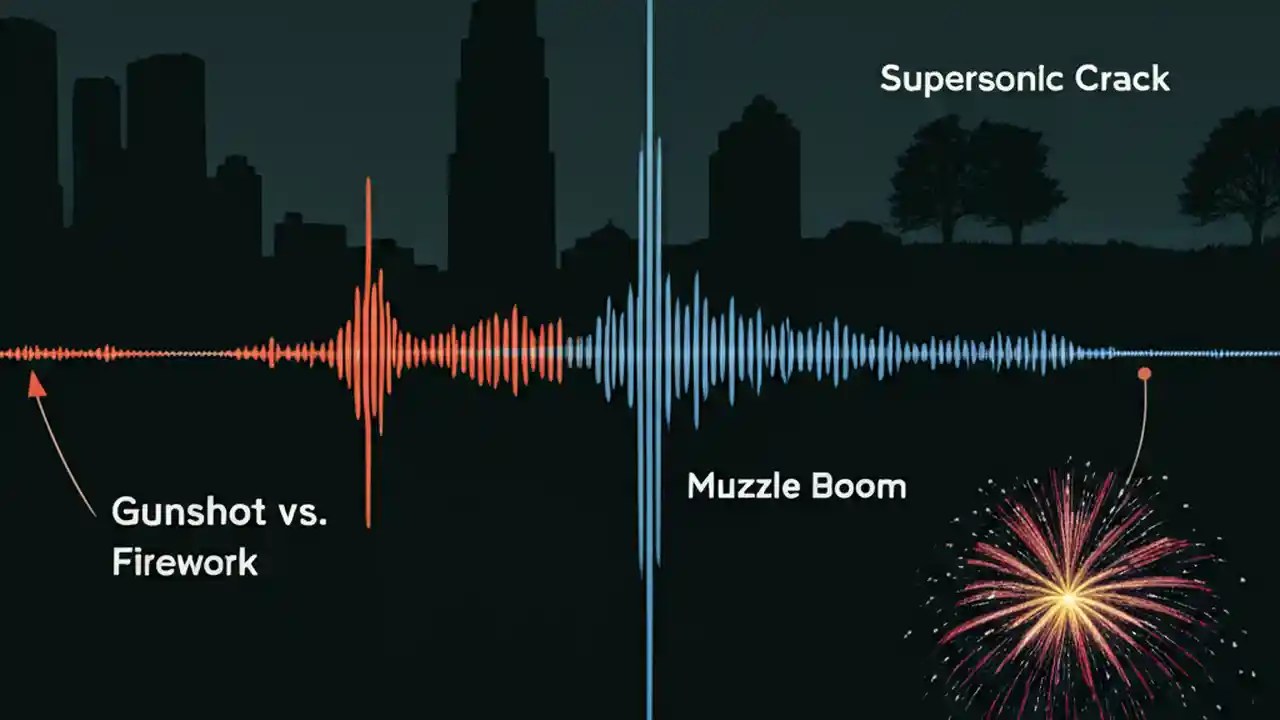 Supersonic Crack

Muzzle Boom

Gunshot vs. Firework