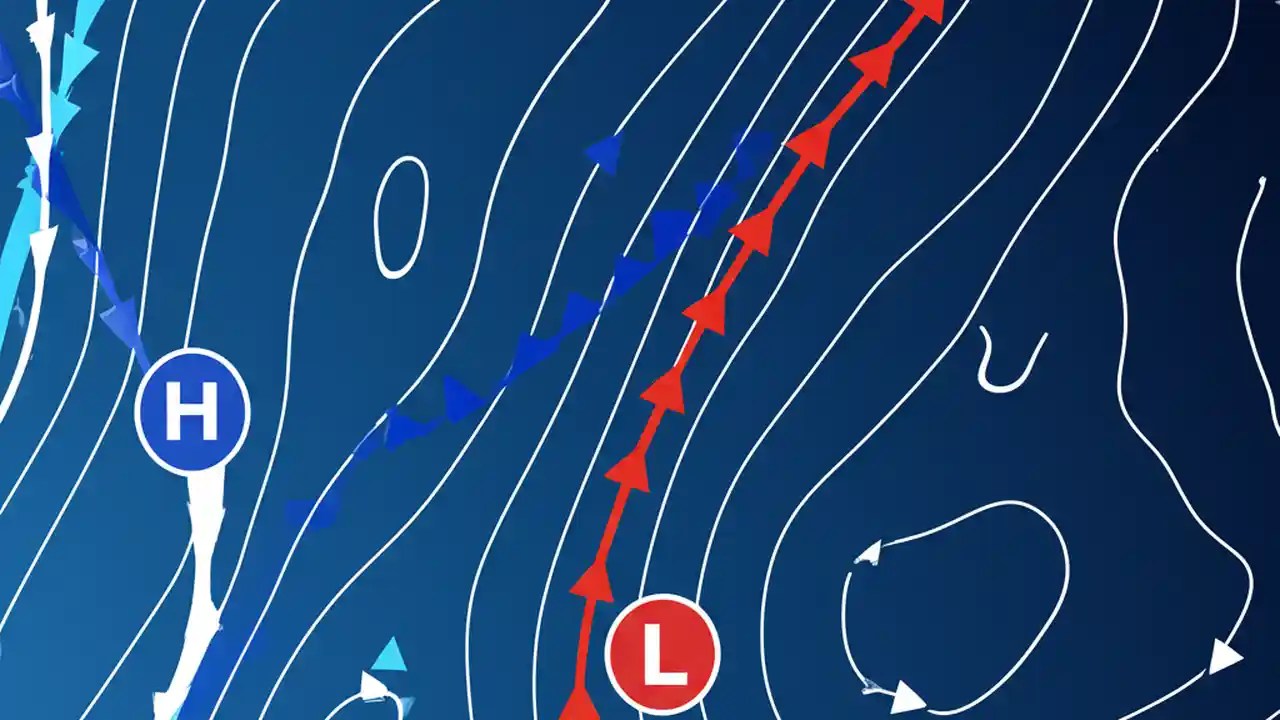 H

L