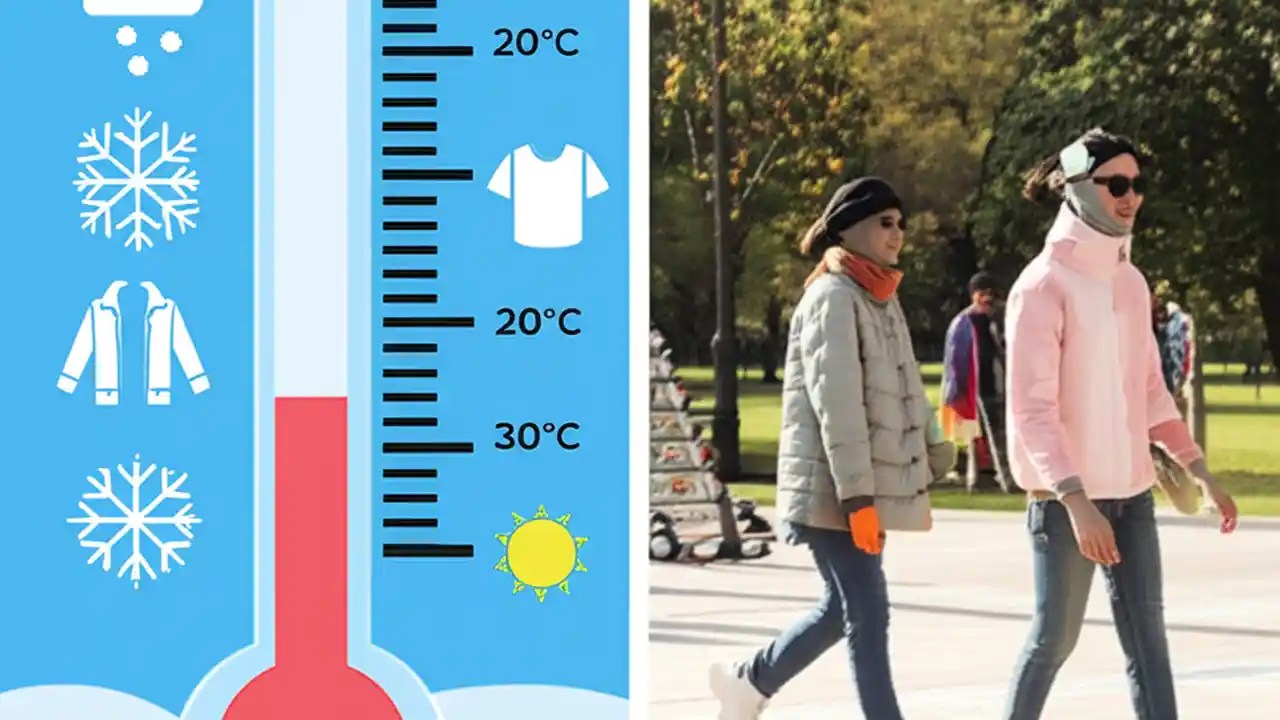 20°C

20°C

30°C