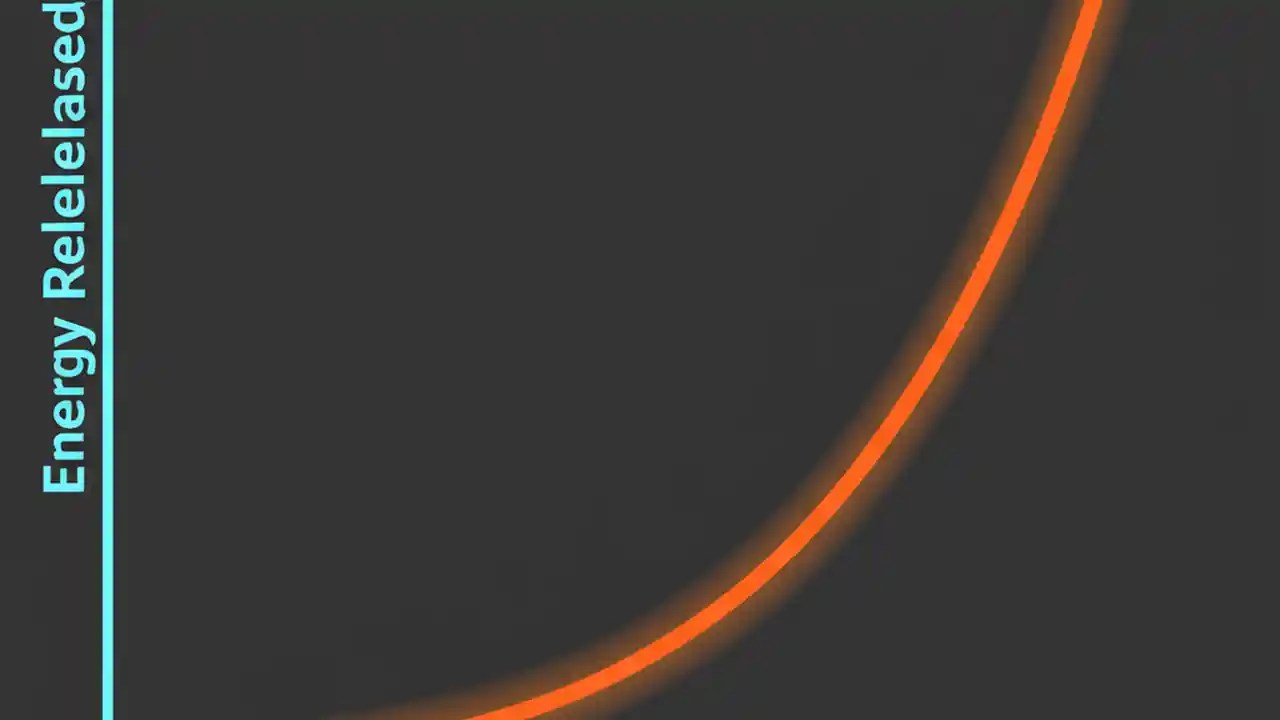 Energy Relelelased