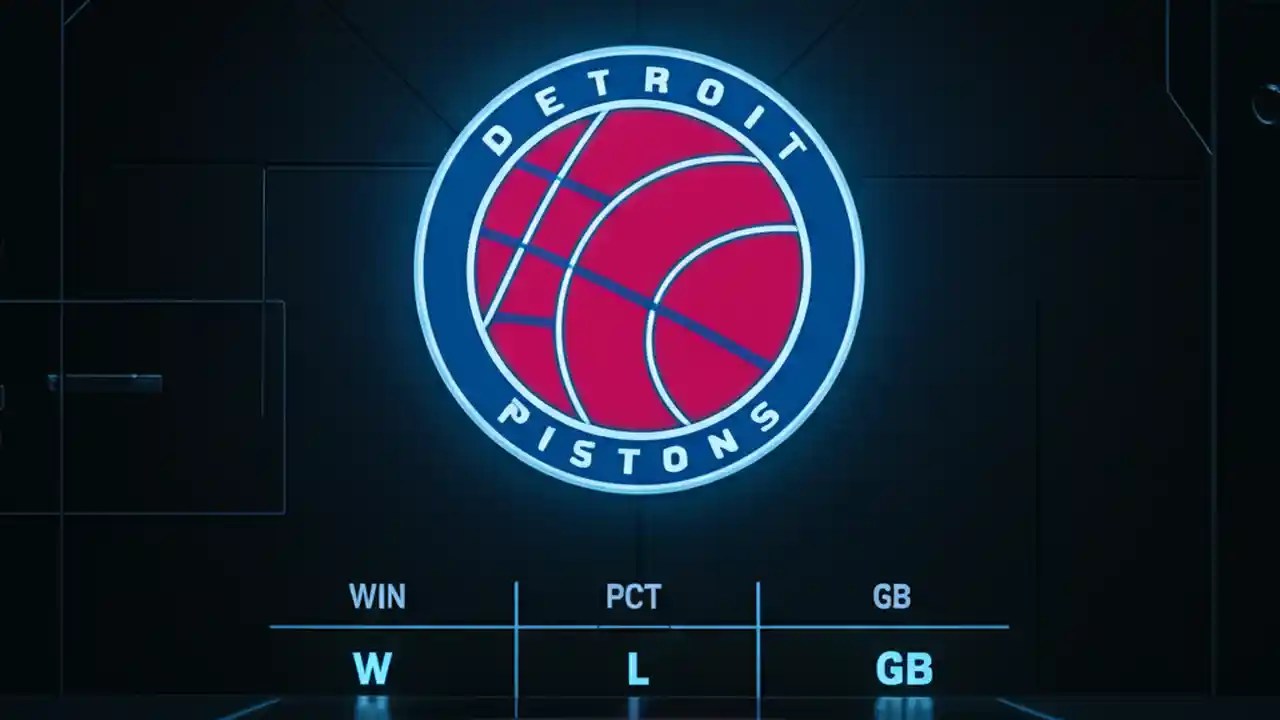 DETROIT
PISTONS

| WIN | PCT | GB |
|---|---|---|
| W | L | GB |