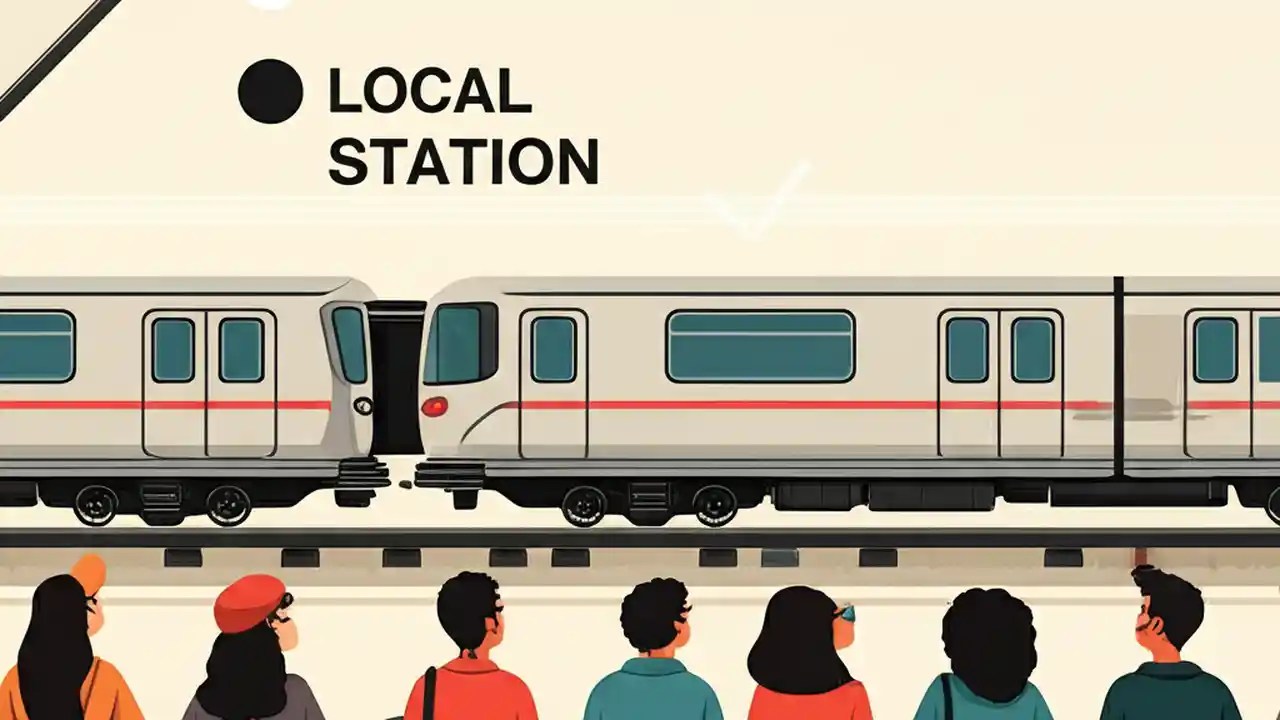 LOCAL STATION