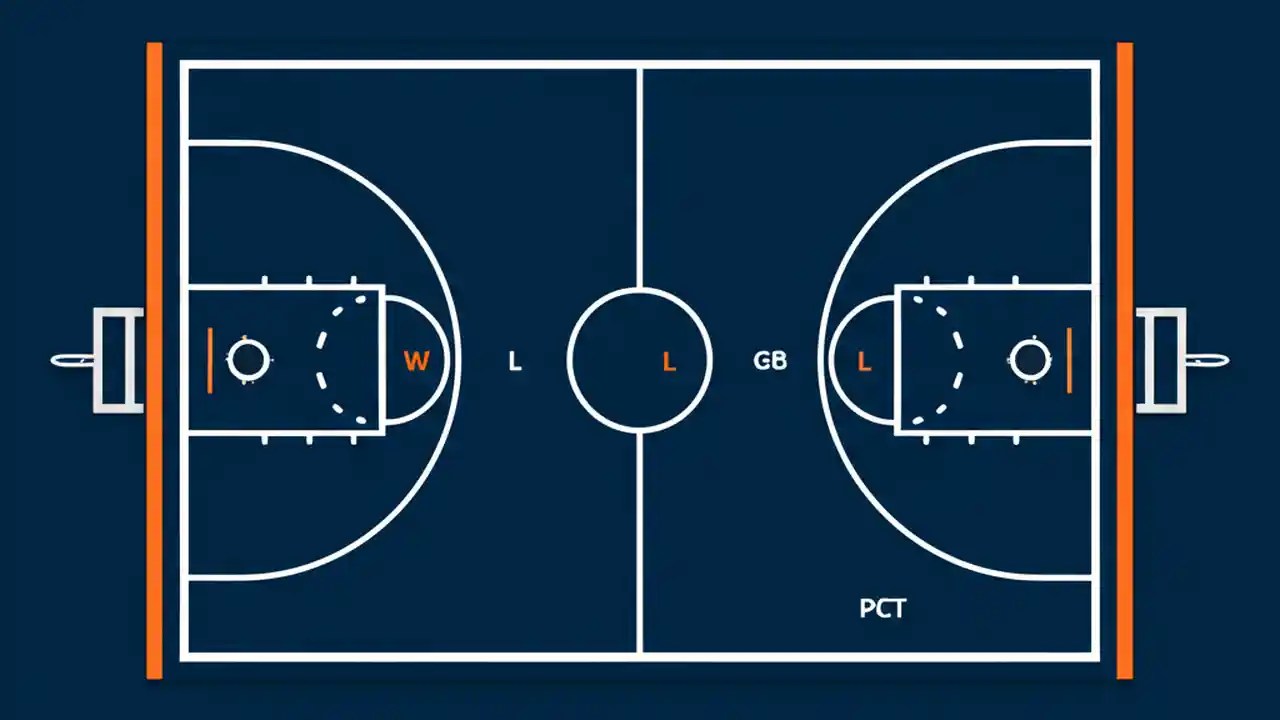 W L L GB L

PCT