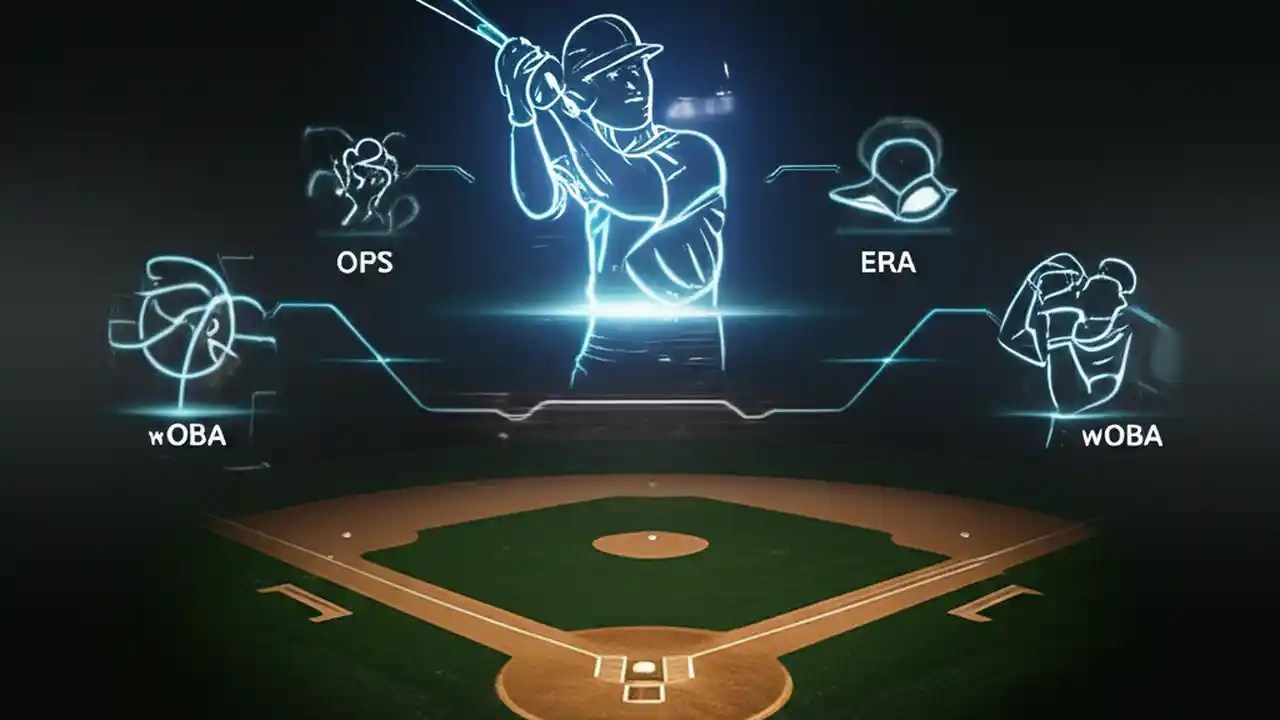 OPS

ERA

wOBA

wOBA