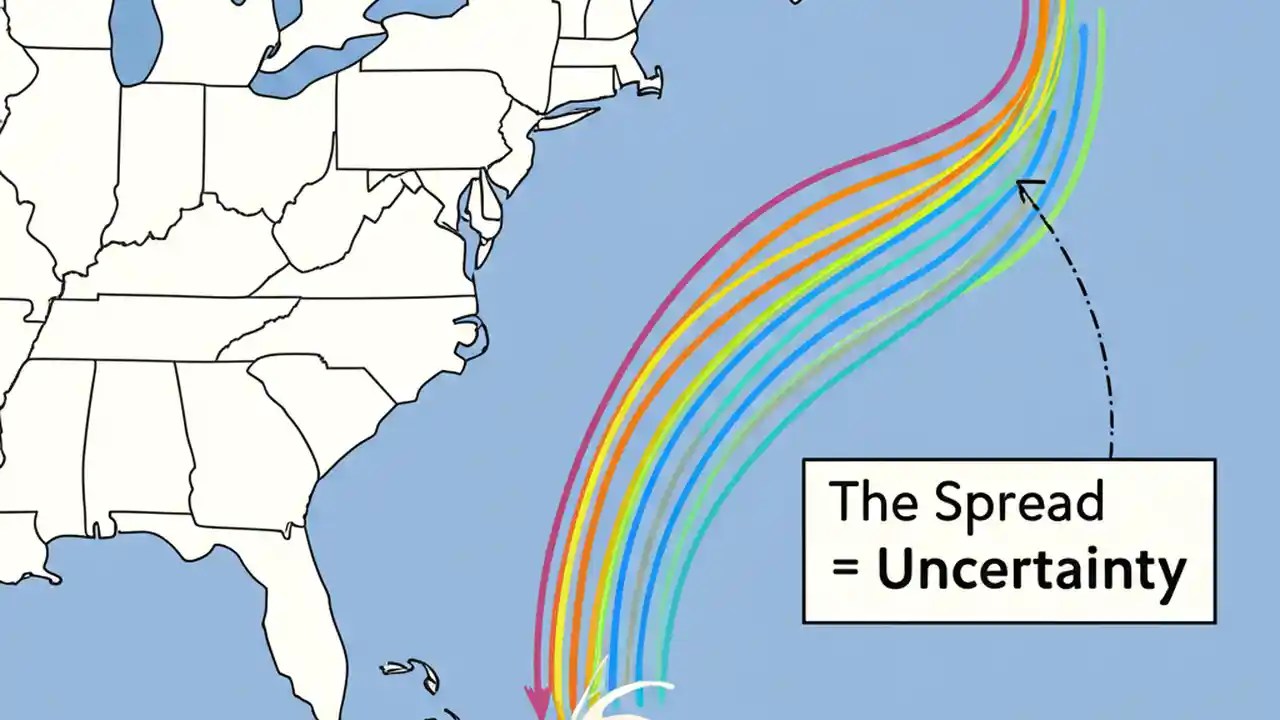 The Spread
= Uncertainty