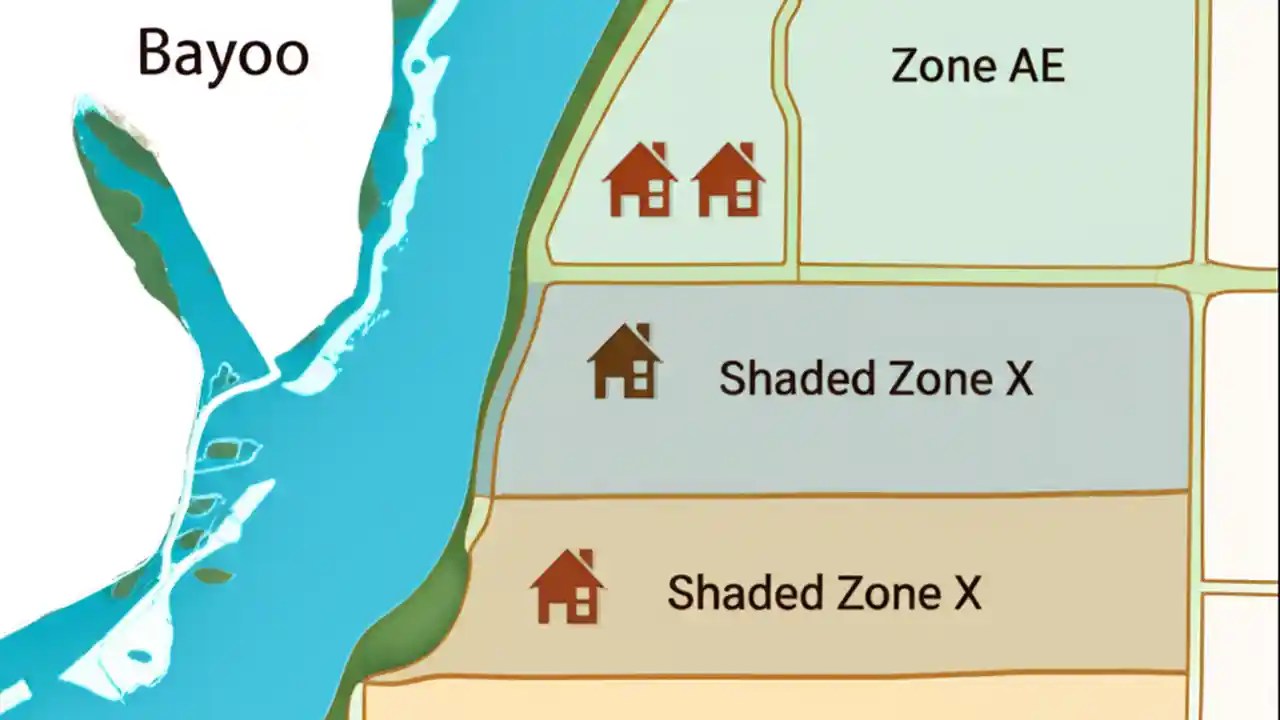 Bayoo

Zone AE

Shaded Zone X

Shaded Zone X