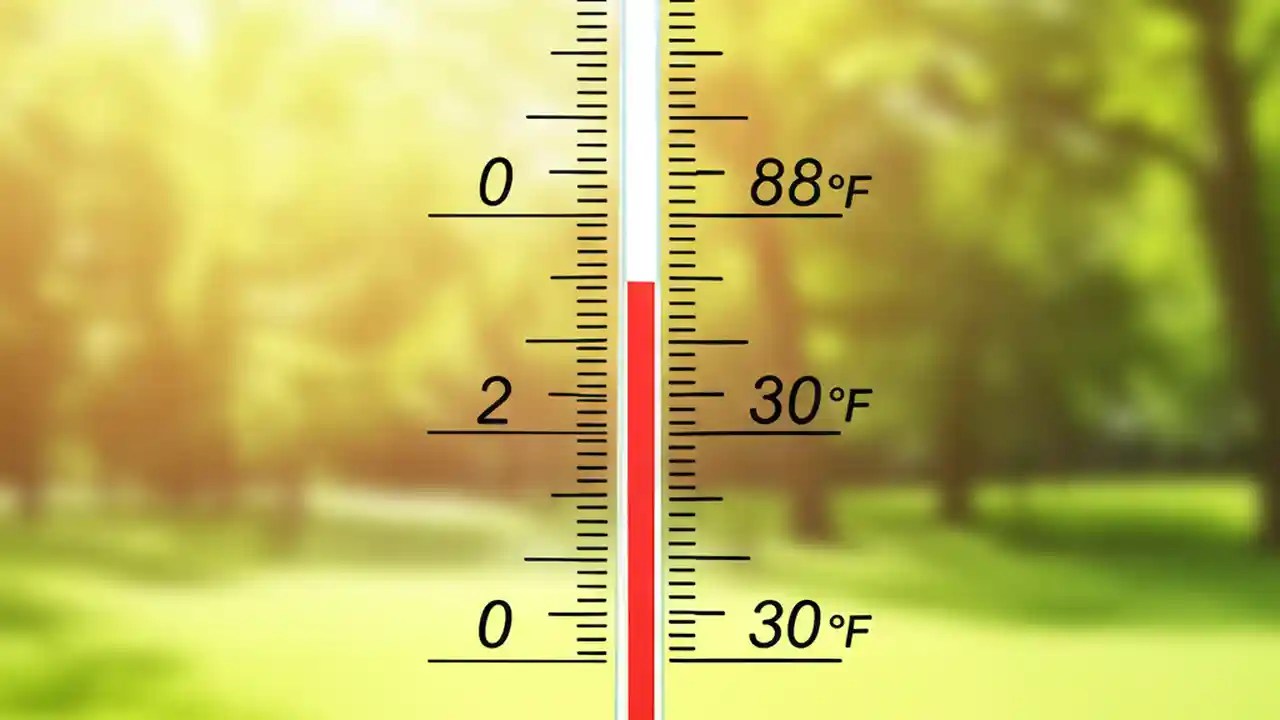 0
88°F
2
30°F
0
30°F