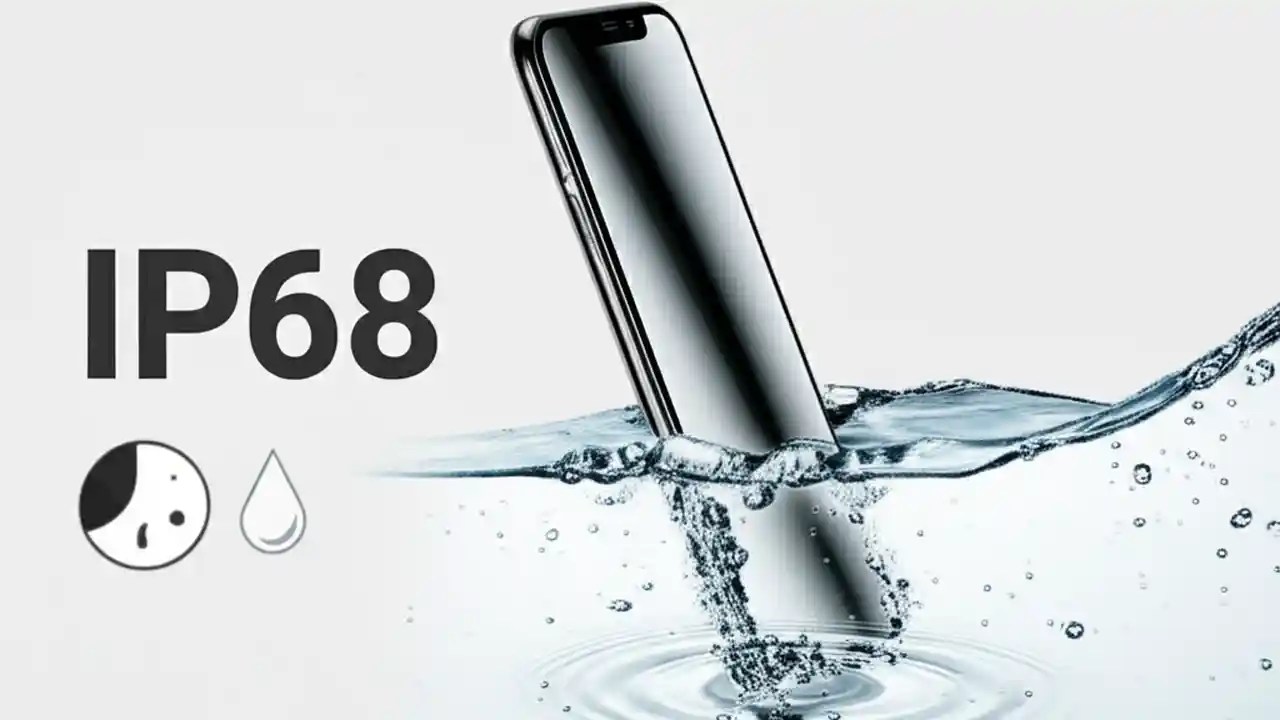 IP68