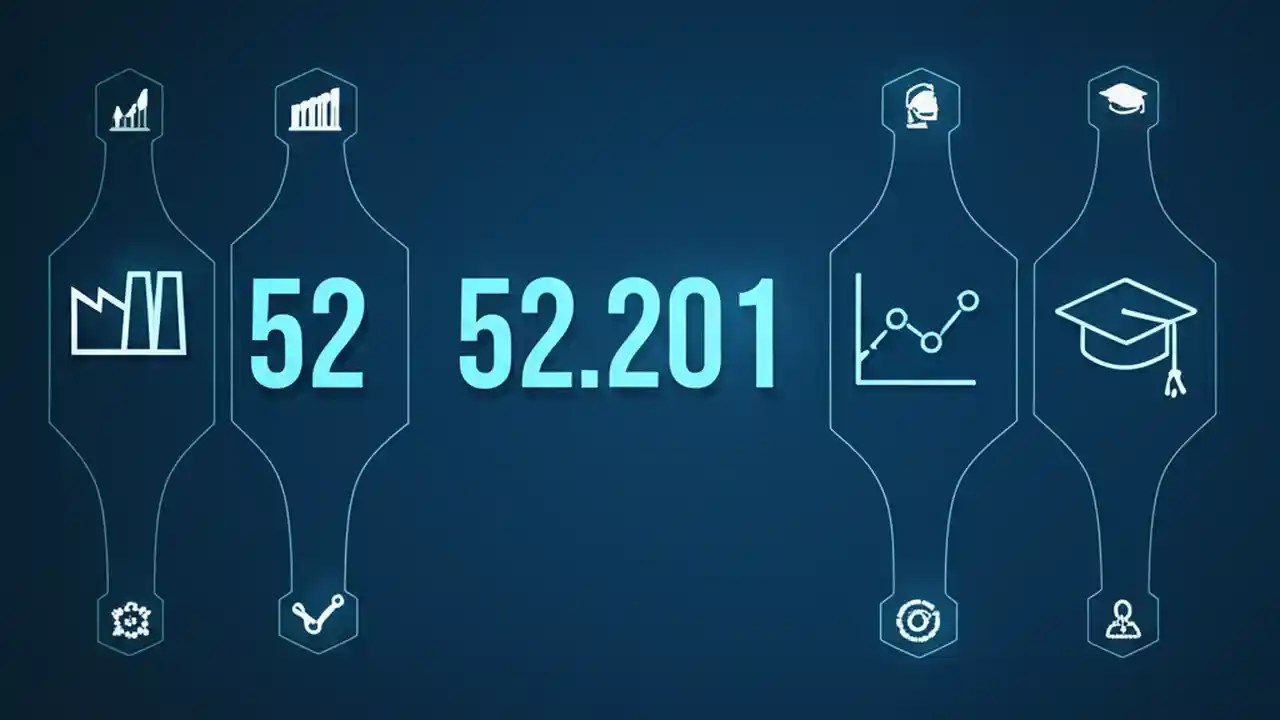 52 52.201