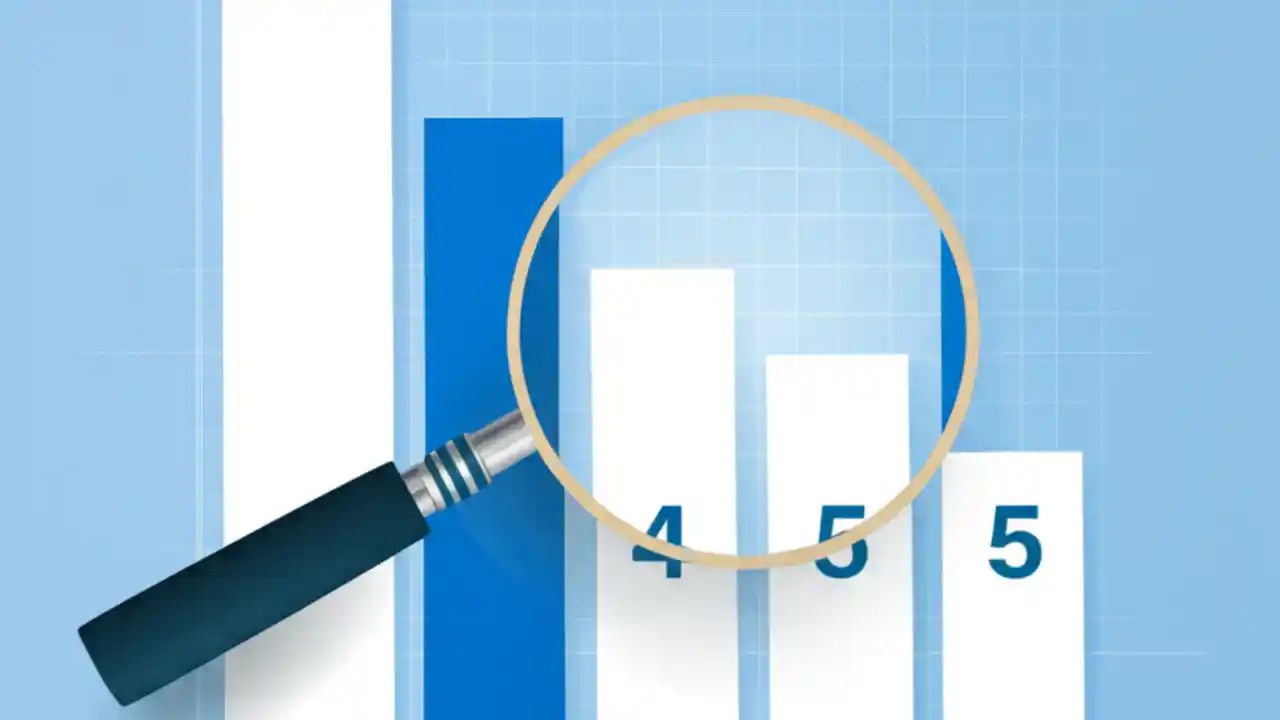 4 5 5