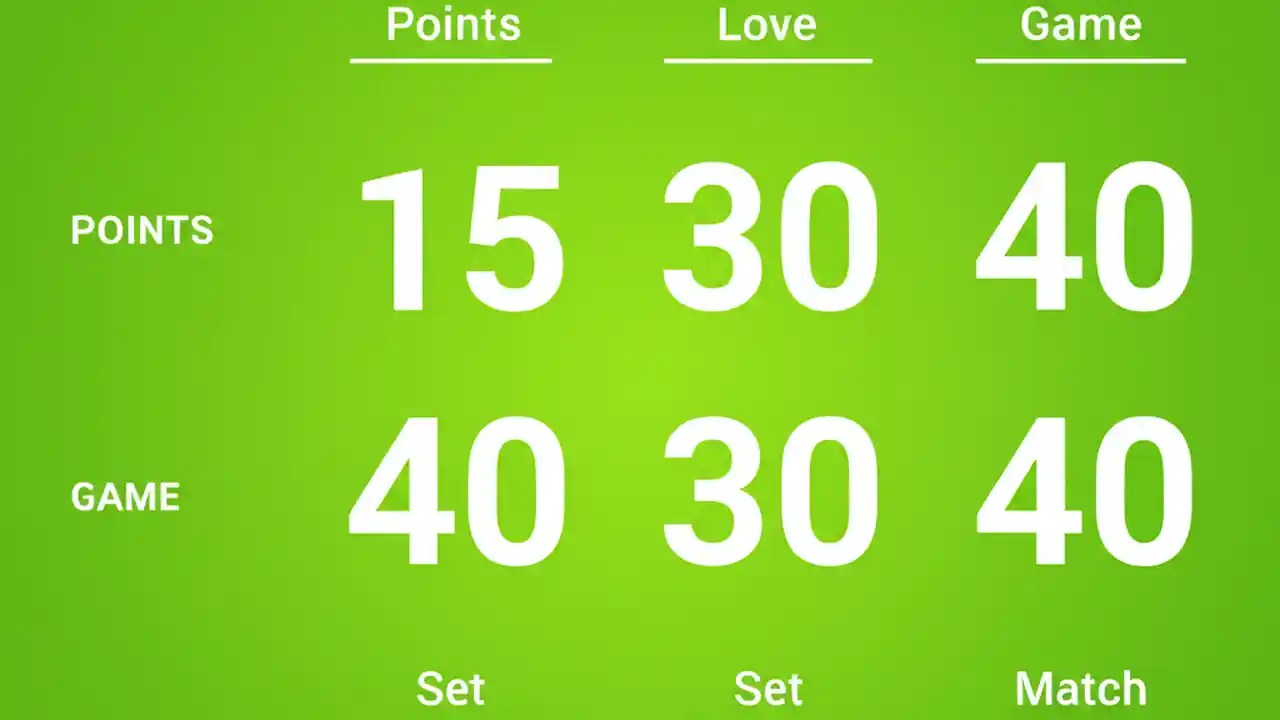 |  | Points | Love | Game |
|---|---|---|---|
| POINTS | 15 | 30 | 40 |
| GAME | 40 | 30 | 40 |
|  | Set | Set | Match |