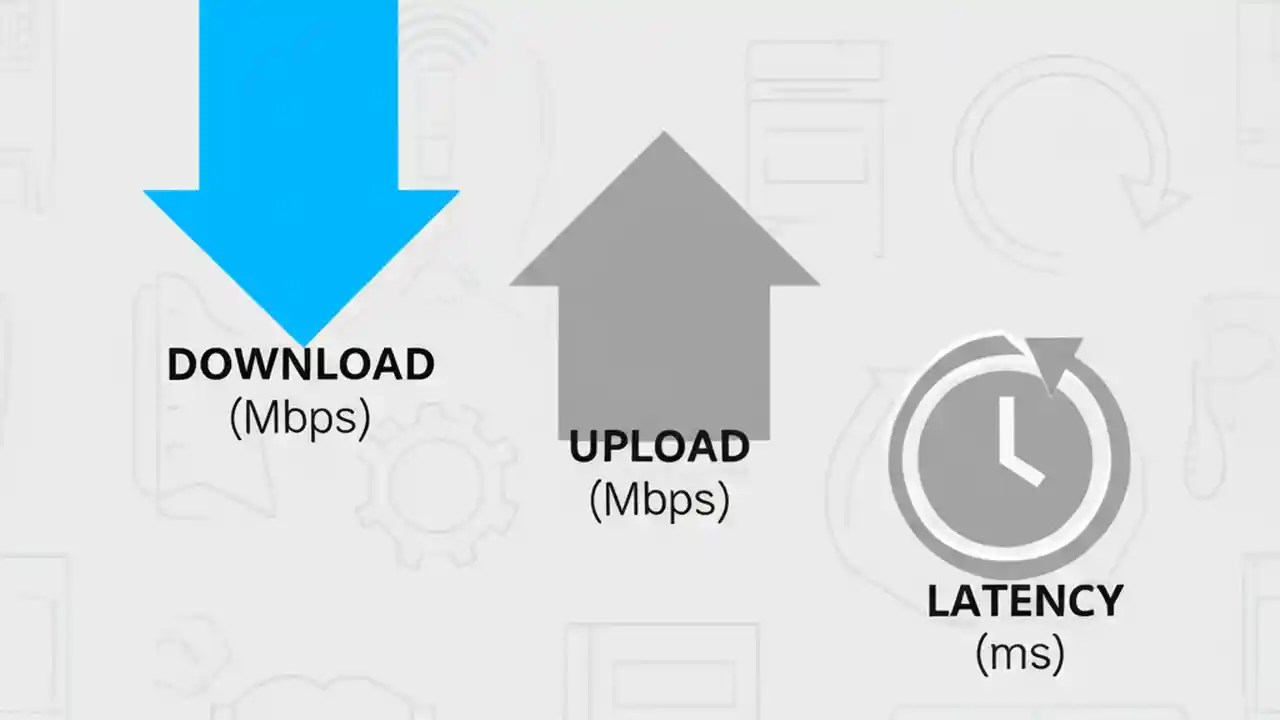 DOWNLOAD
(Mbps)

UPLOAD
(Mbps)

LATENCY
(ms)