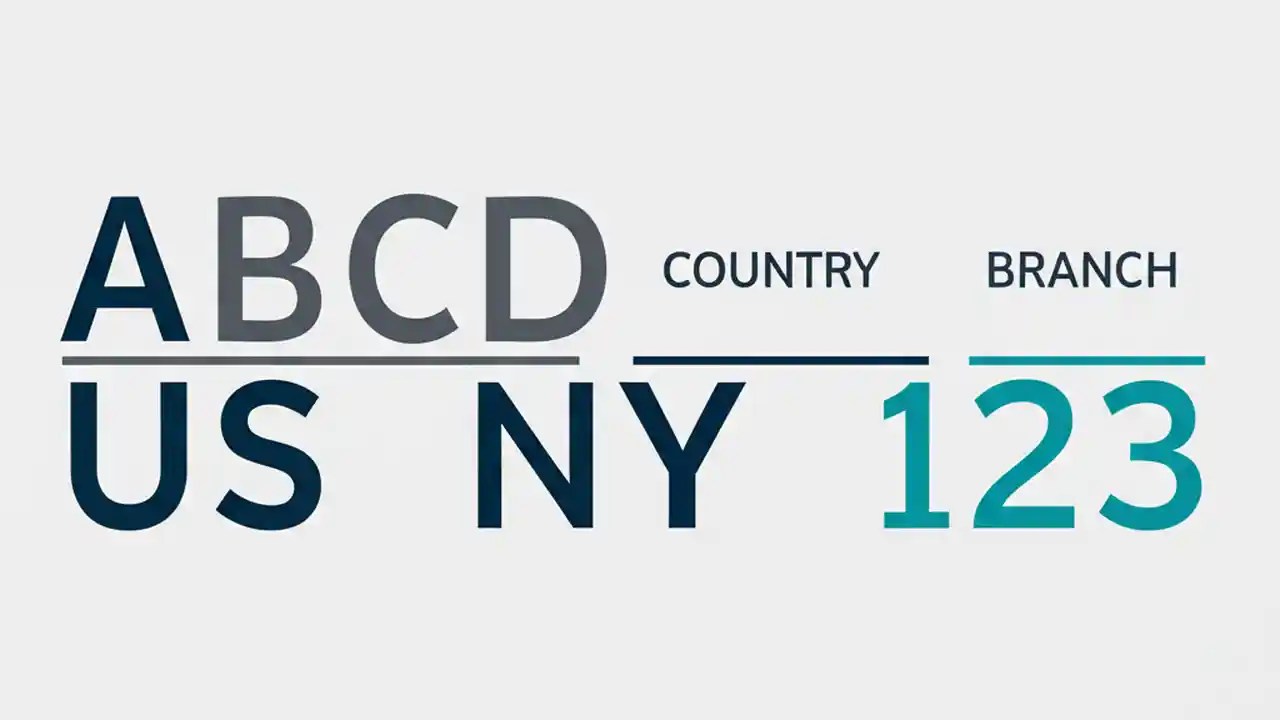 ABCD COUNTRY BRANCH

US NY 123