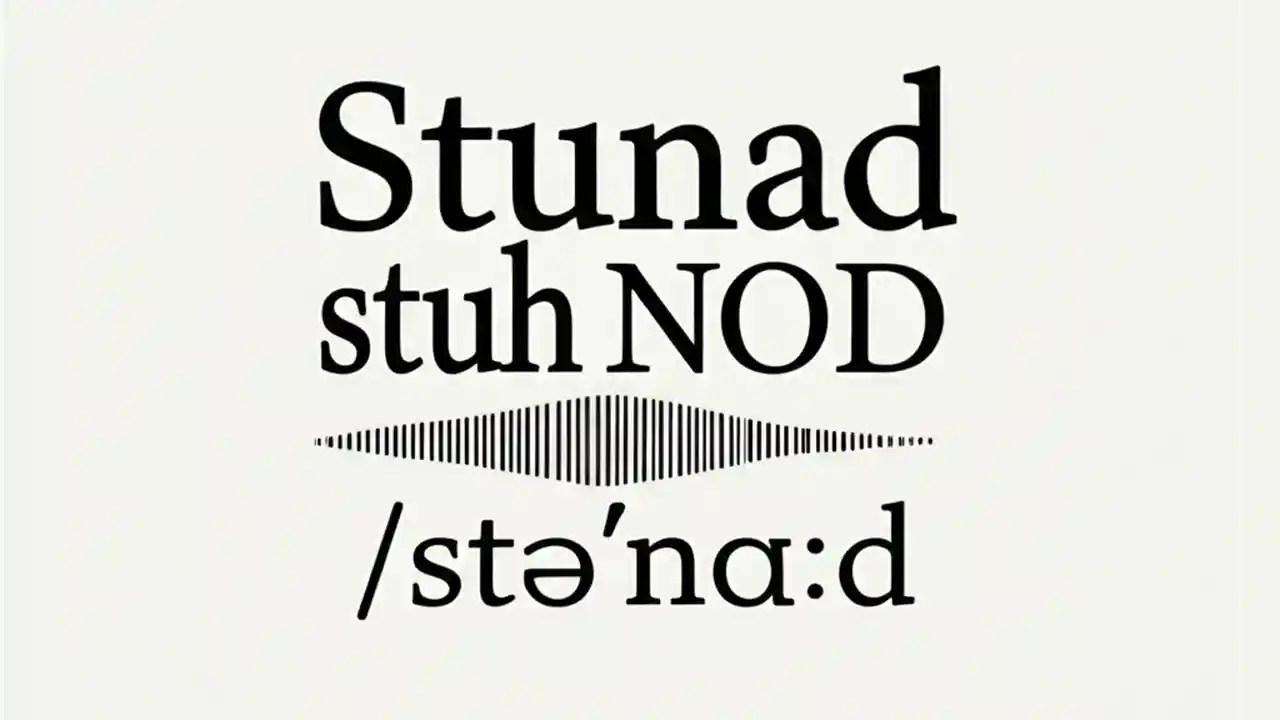 Stunad
stuh NOD

/stəˈnɑːd