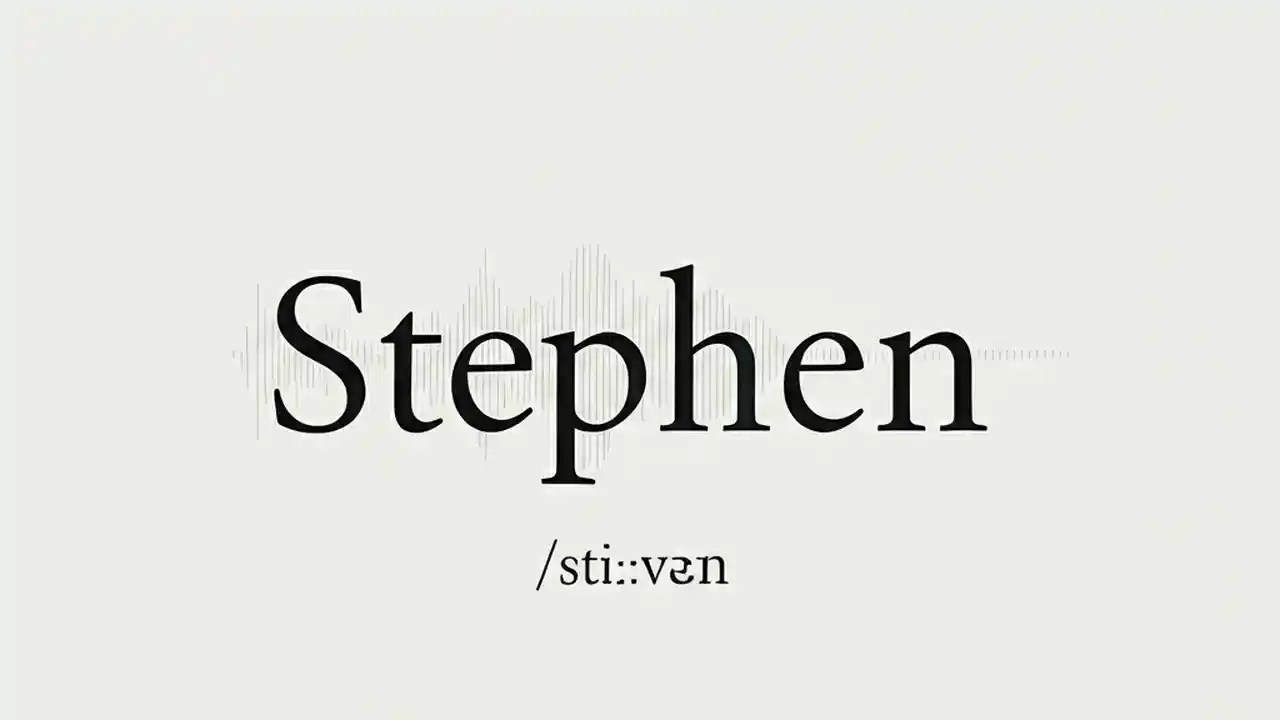 Stephen

/sti::vɘn