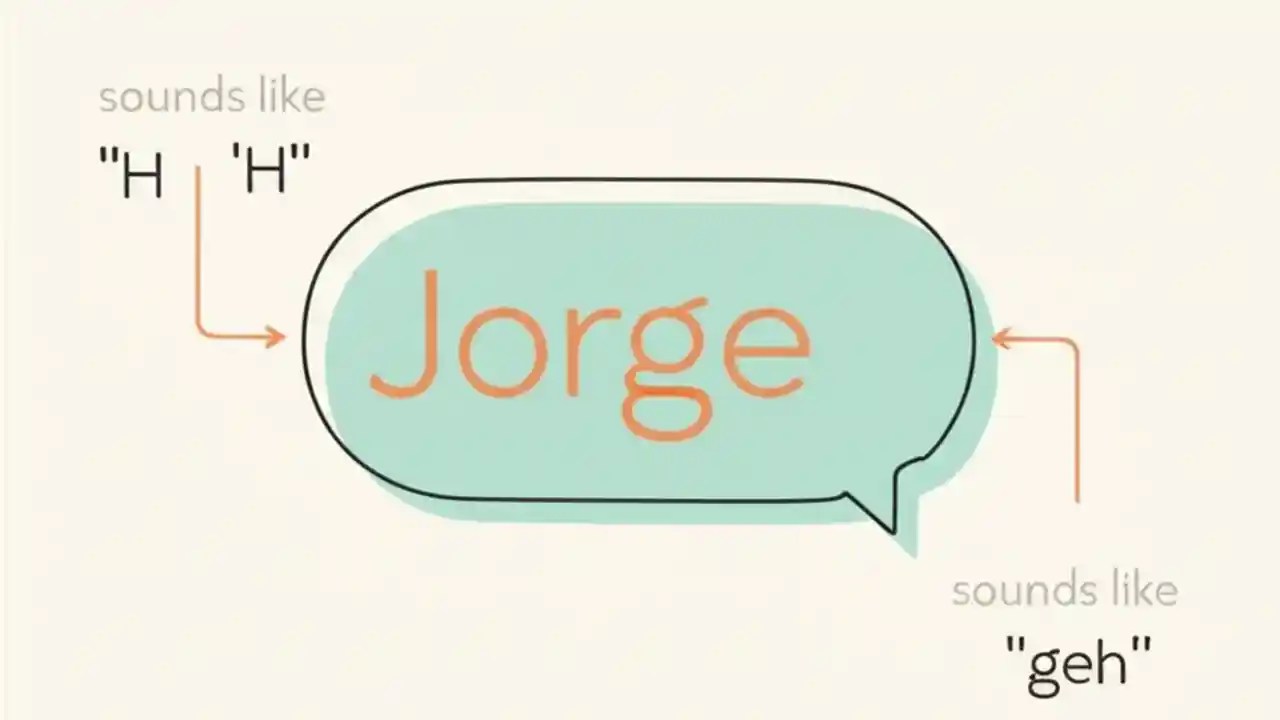 sounds like
"H "H"

Jorge

sounds like
"geh"