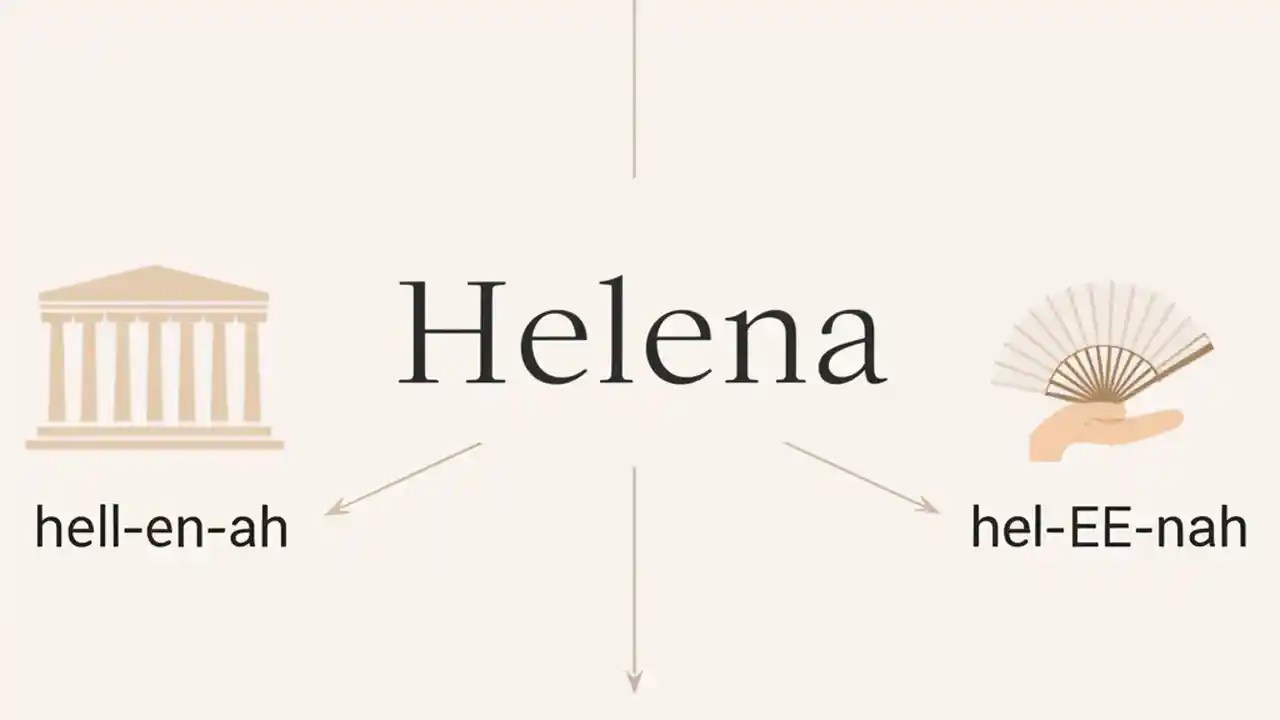 Helena

hell-en-ah

hel-EE-nah