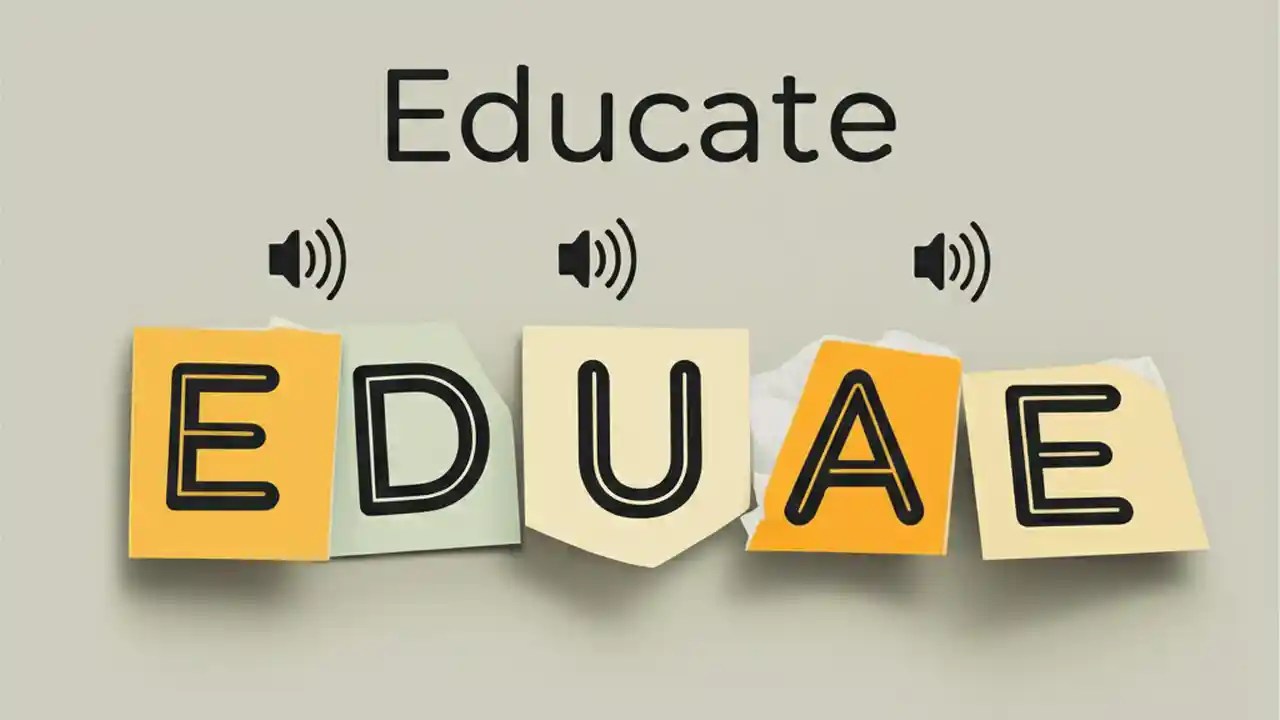 Educate

EDUAE