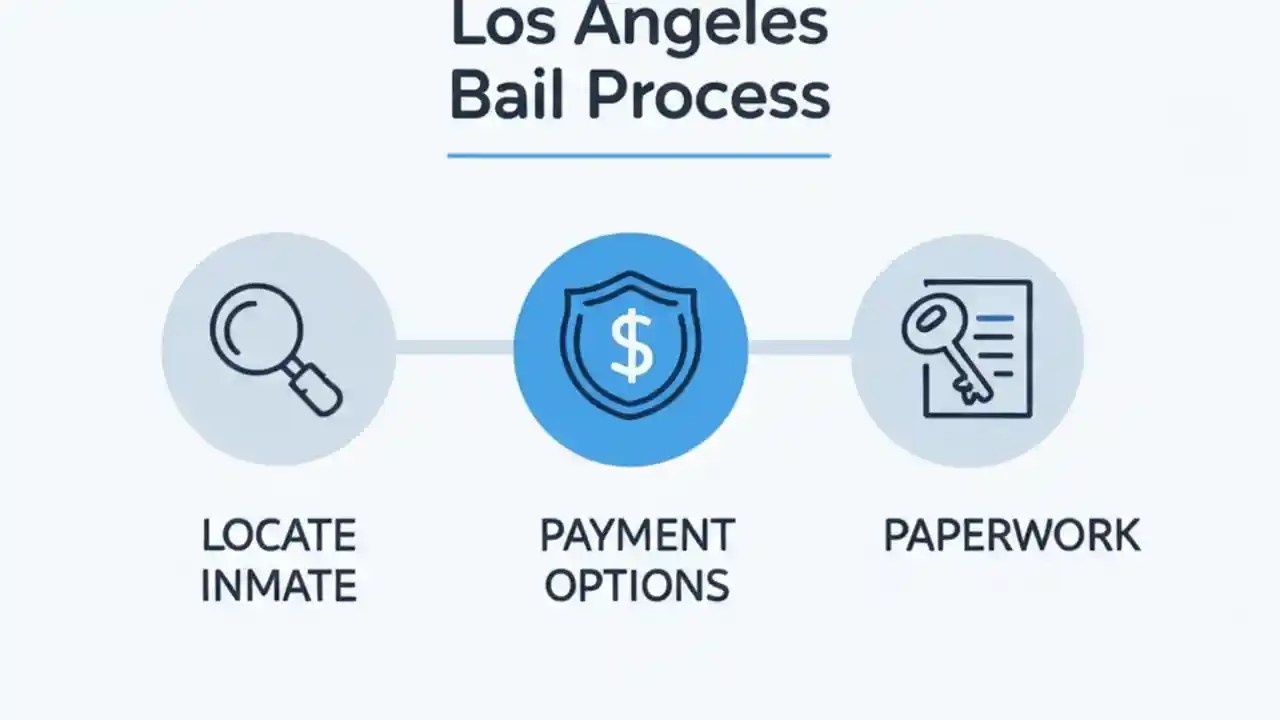 Los Angeles Bail Process

$

LOCATE INMATE

PAYMENT OPTIONS

PAPERWORK