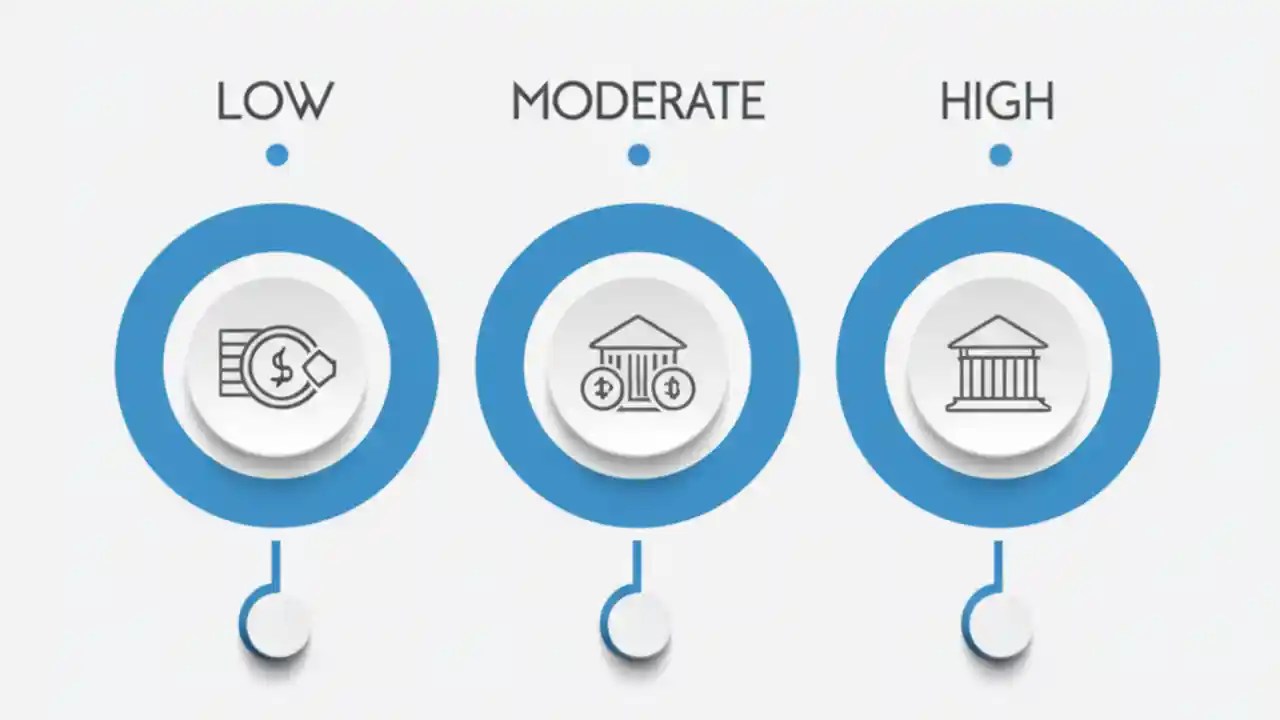 LOW

MODERATE

HIGH