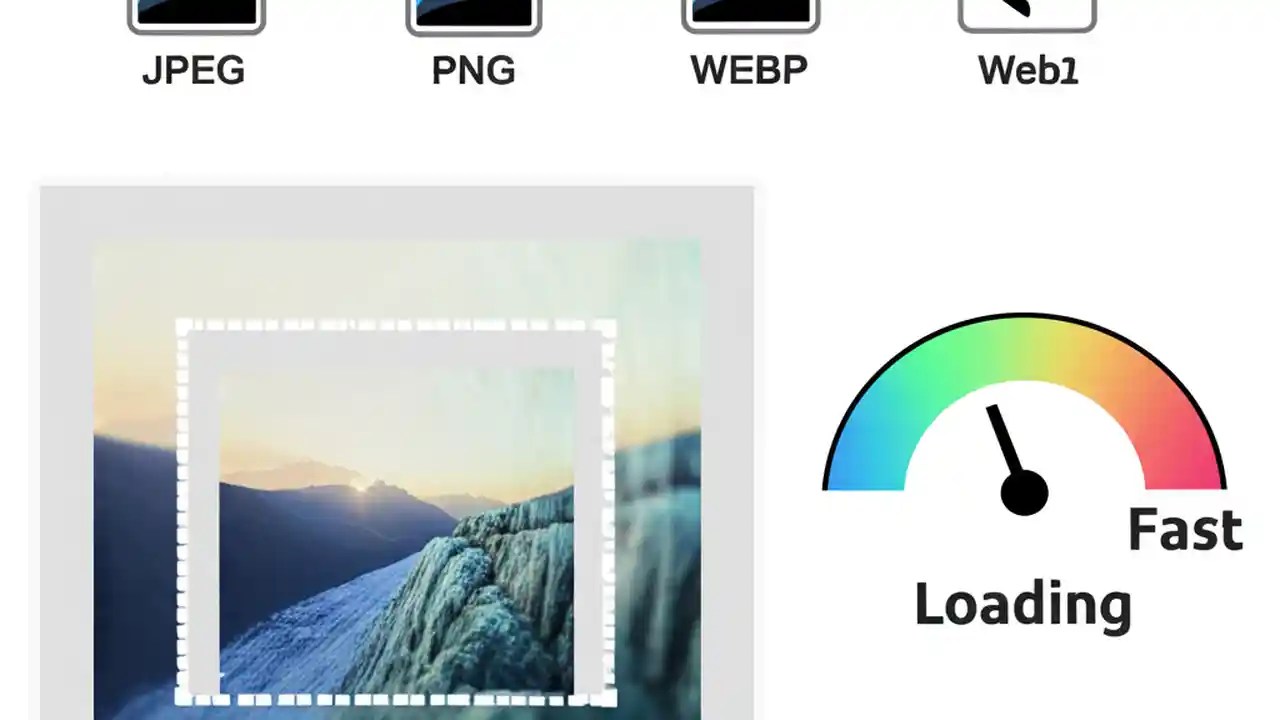 JPEG

PNG

WEBP

Web1

Fast

Loading