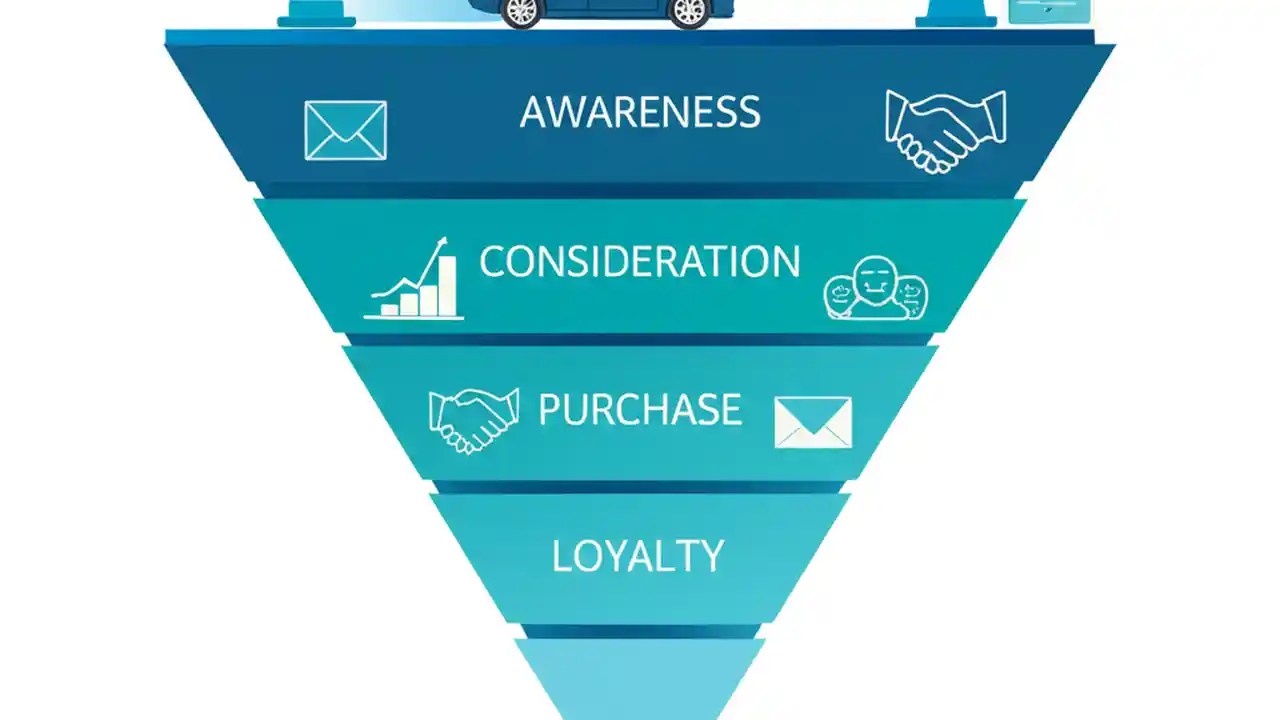 AWARENESS

CONSIDERATION

PURCHASE

LOYALTY