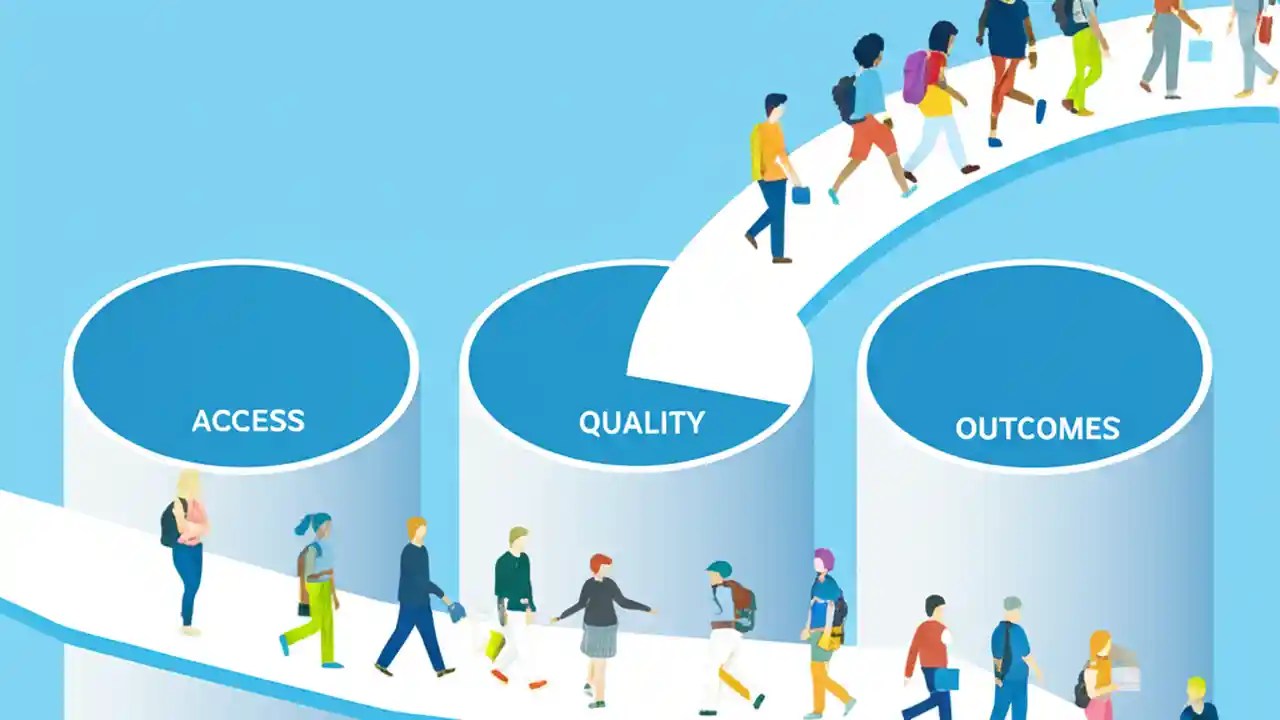 ACCESS

QUALITY

OUTCOMES