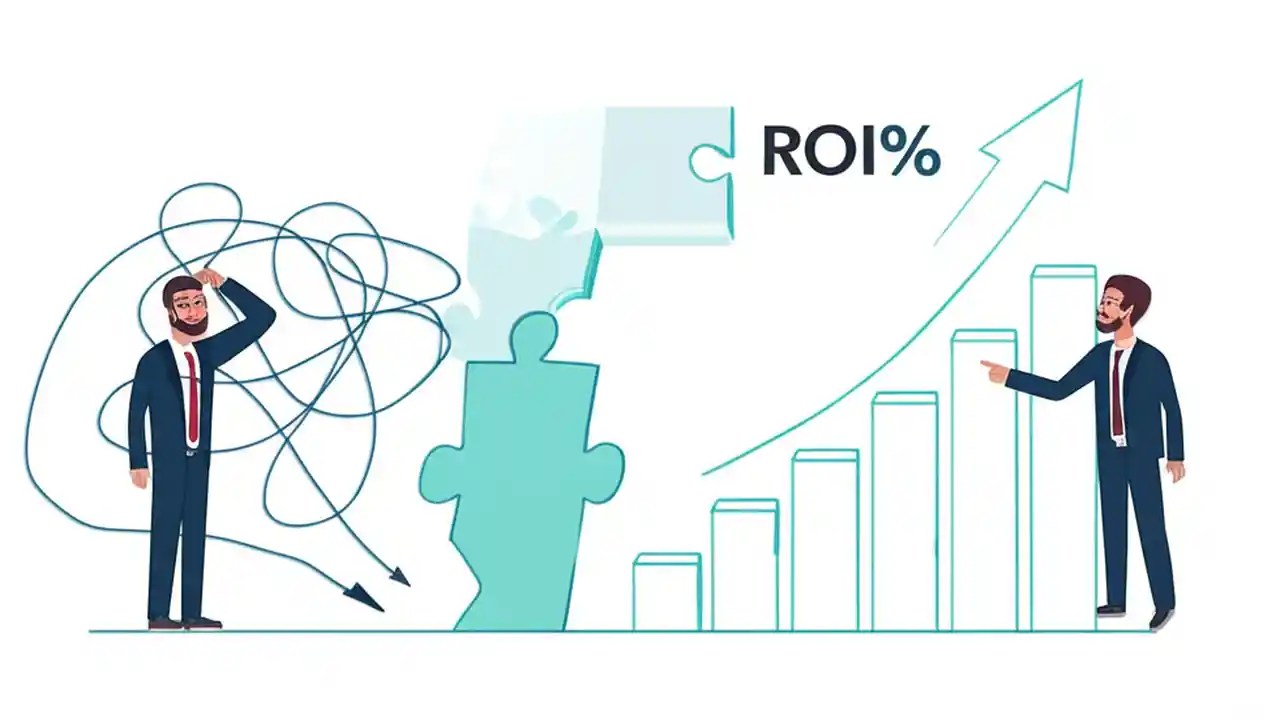 ROI%