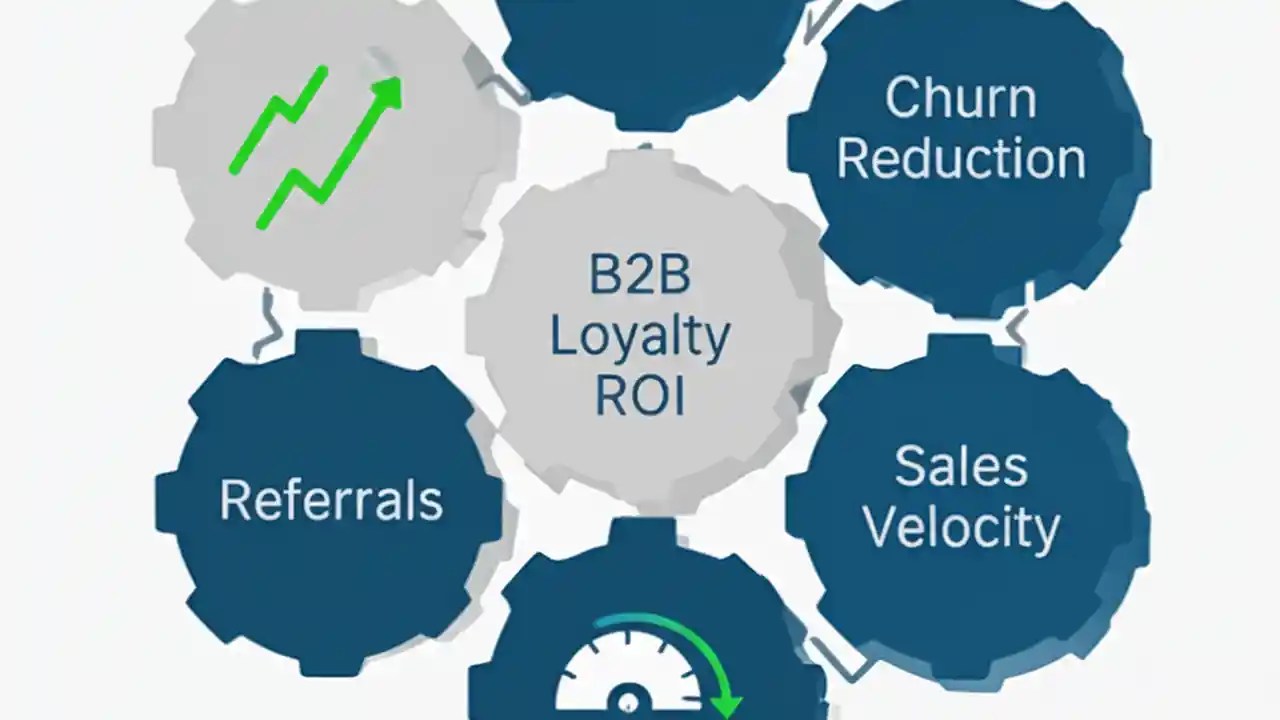 Churn Reduction

B2B Loyalty ROI

Referrals

Sales Velocity