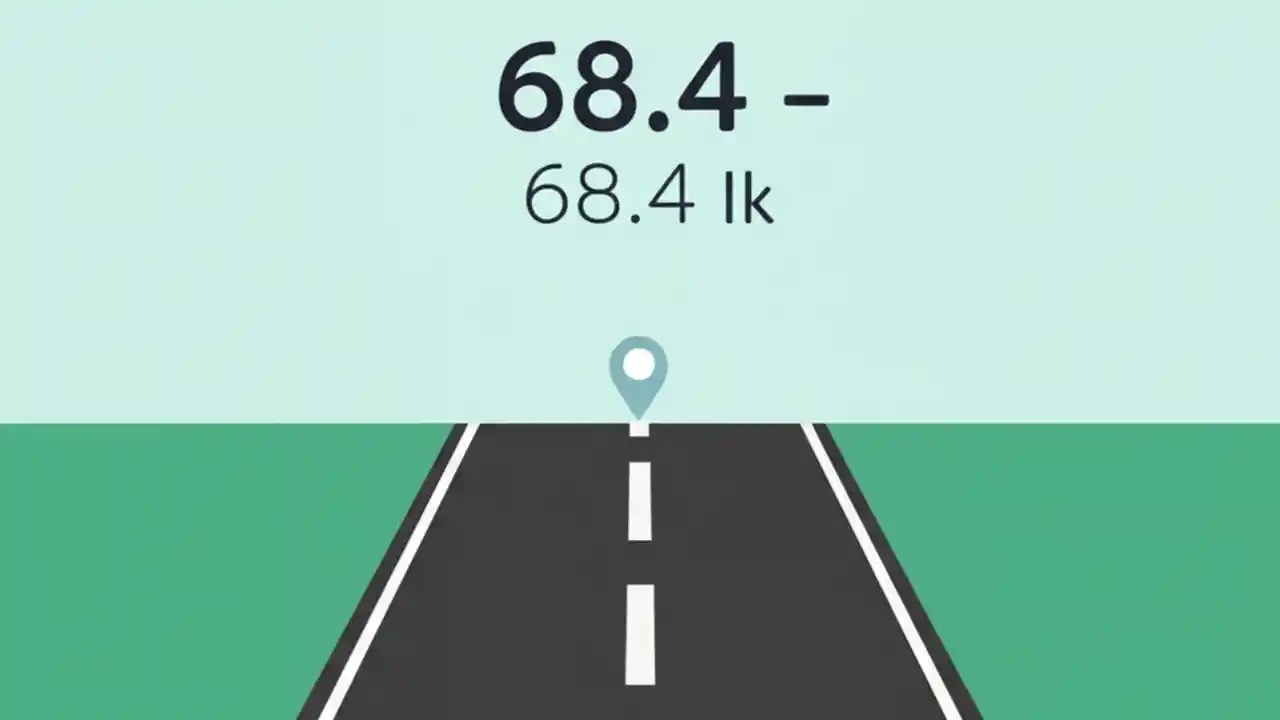 68.4 –

68.4 lk