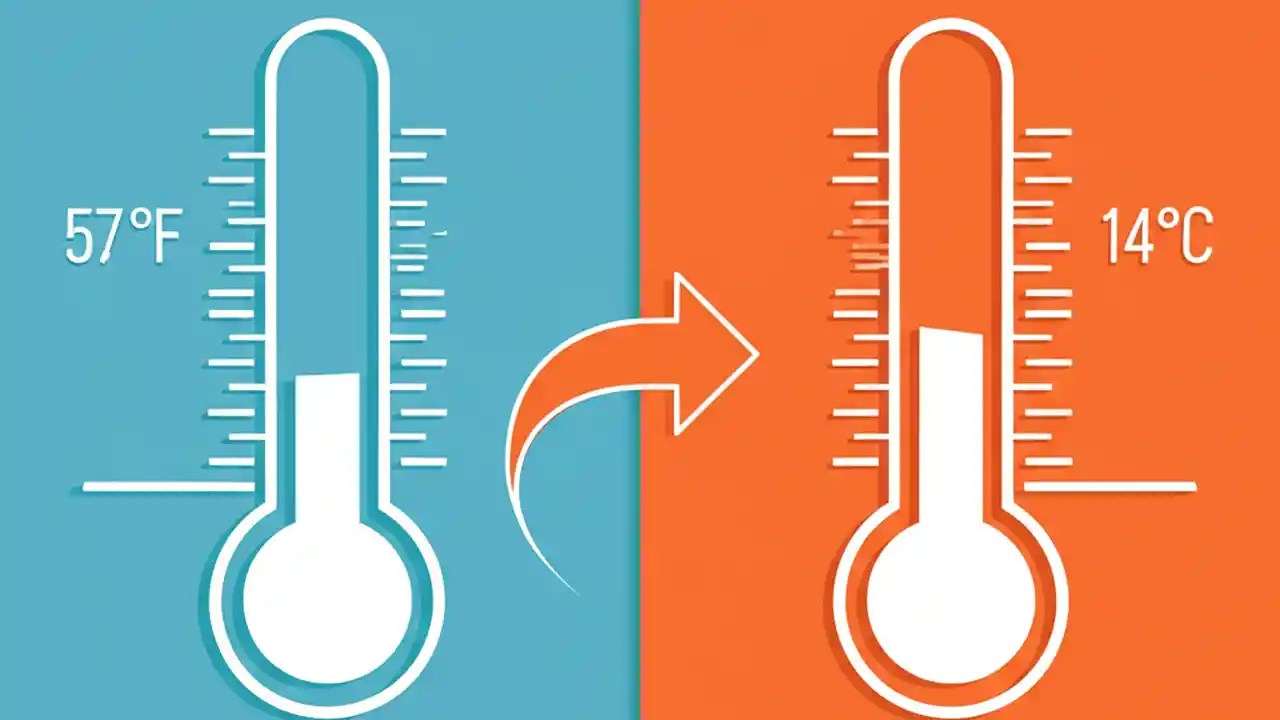 57°F

14°C