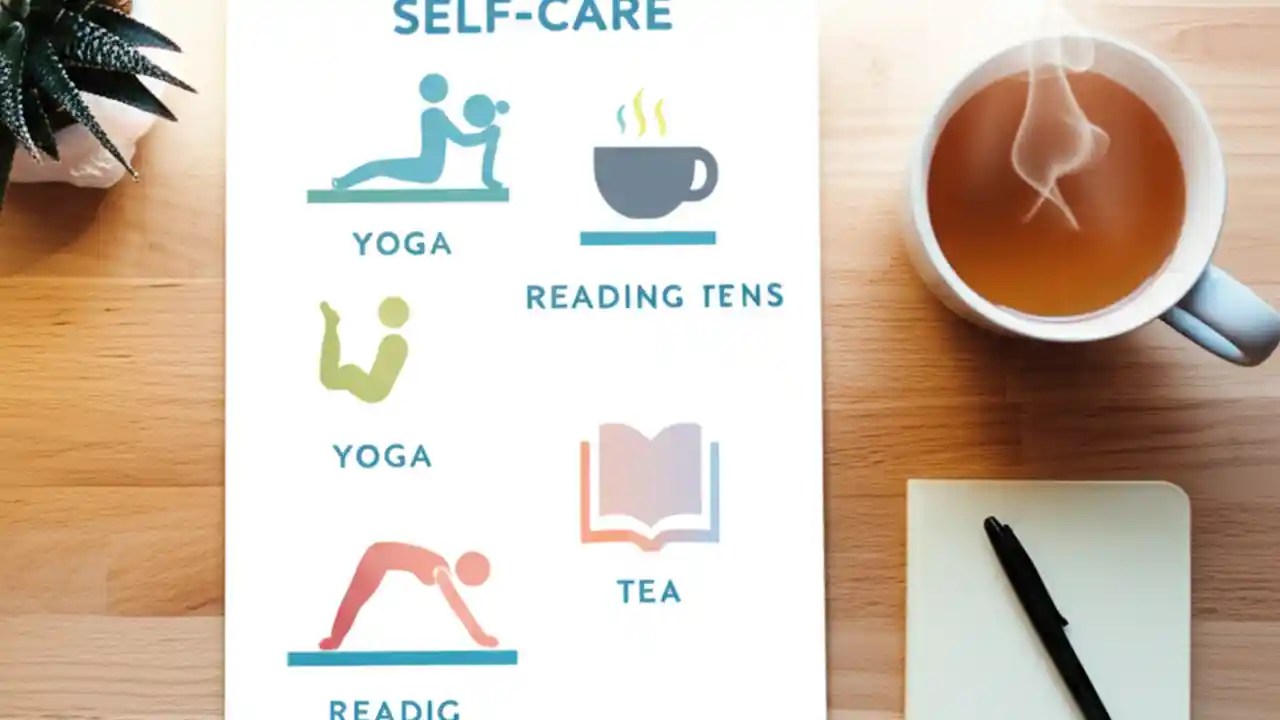 SELF-CARE

YOGA

READING TENS

YOGA

TEA

READIG