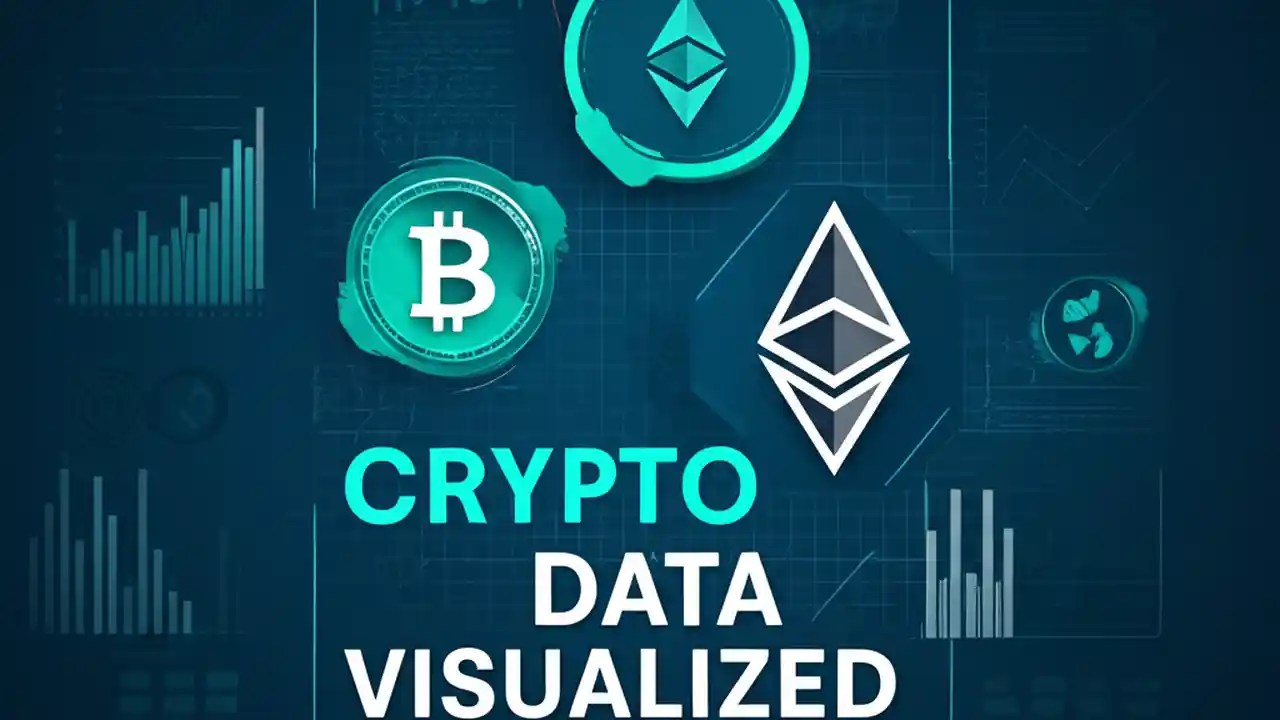 CRYPTO
DATA
VISUALIZED