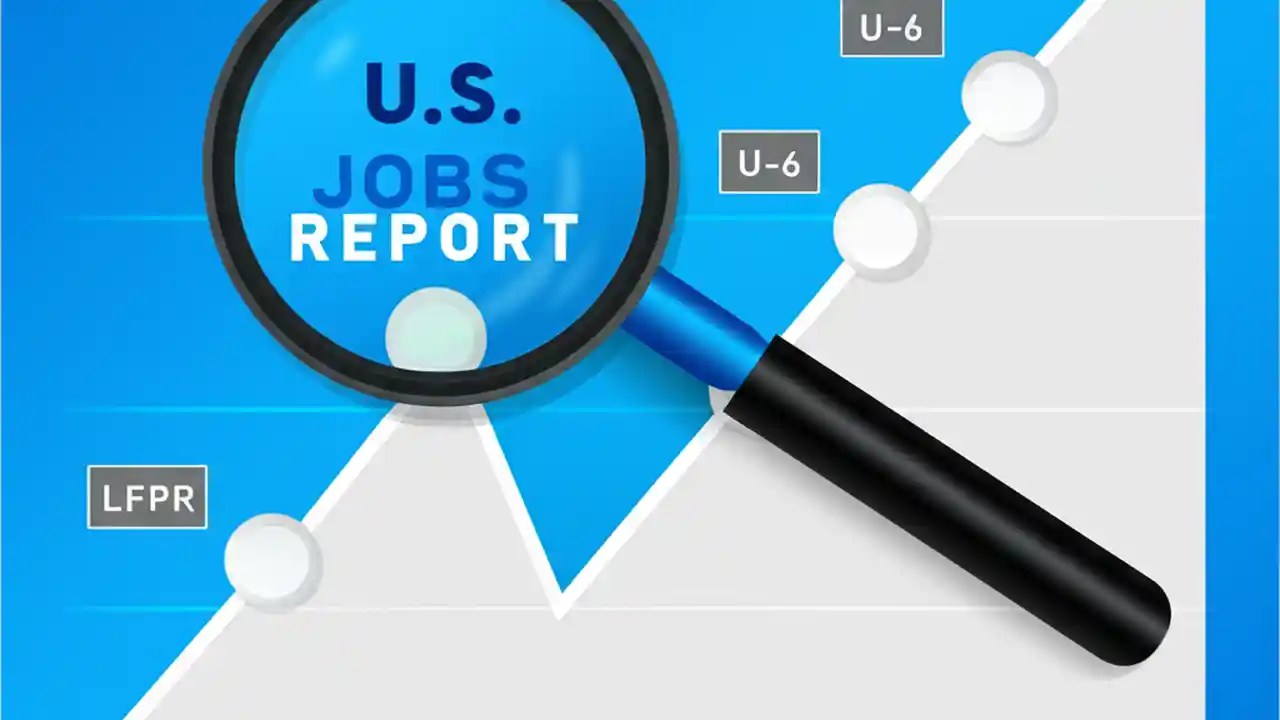 U.S.
JOBS
REPORT

U-6

U-6

LFPR