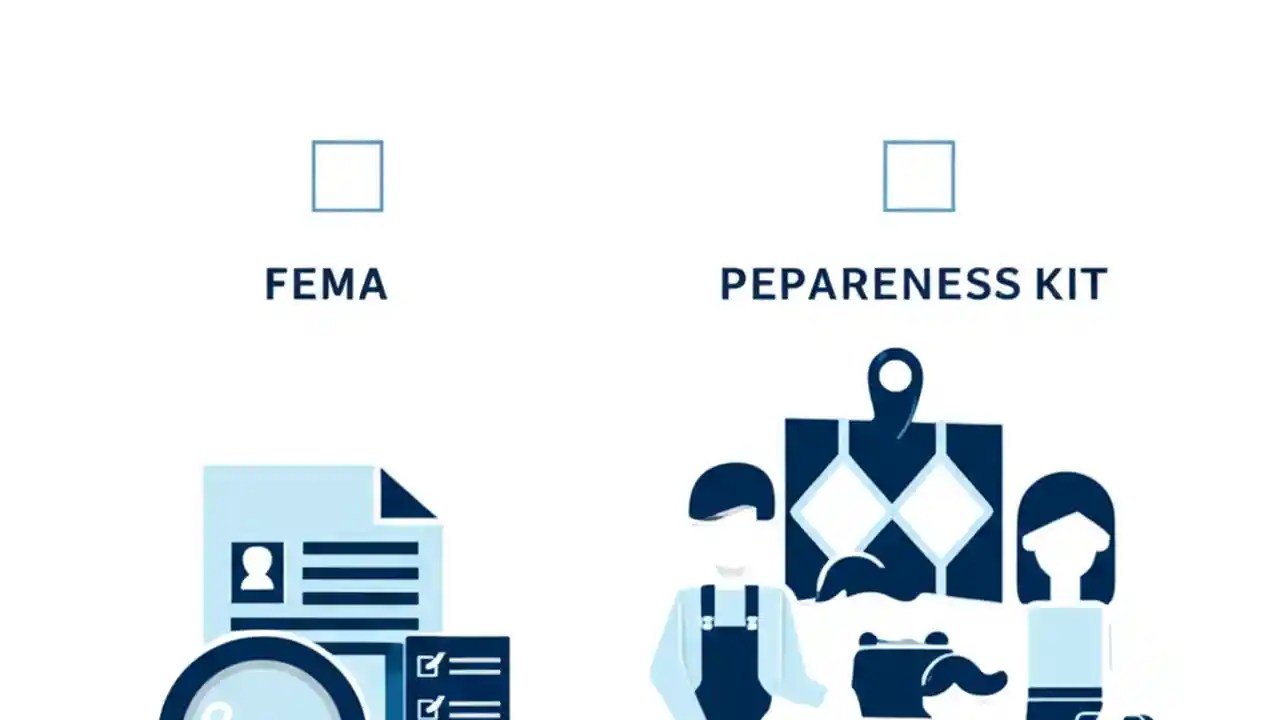 FEMA

PEPARENESS KIT