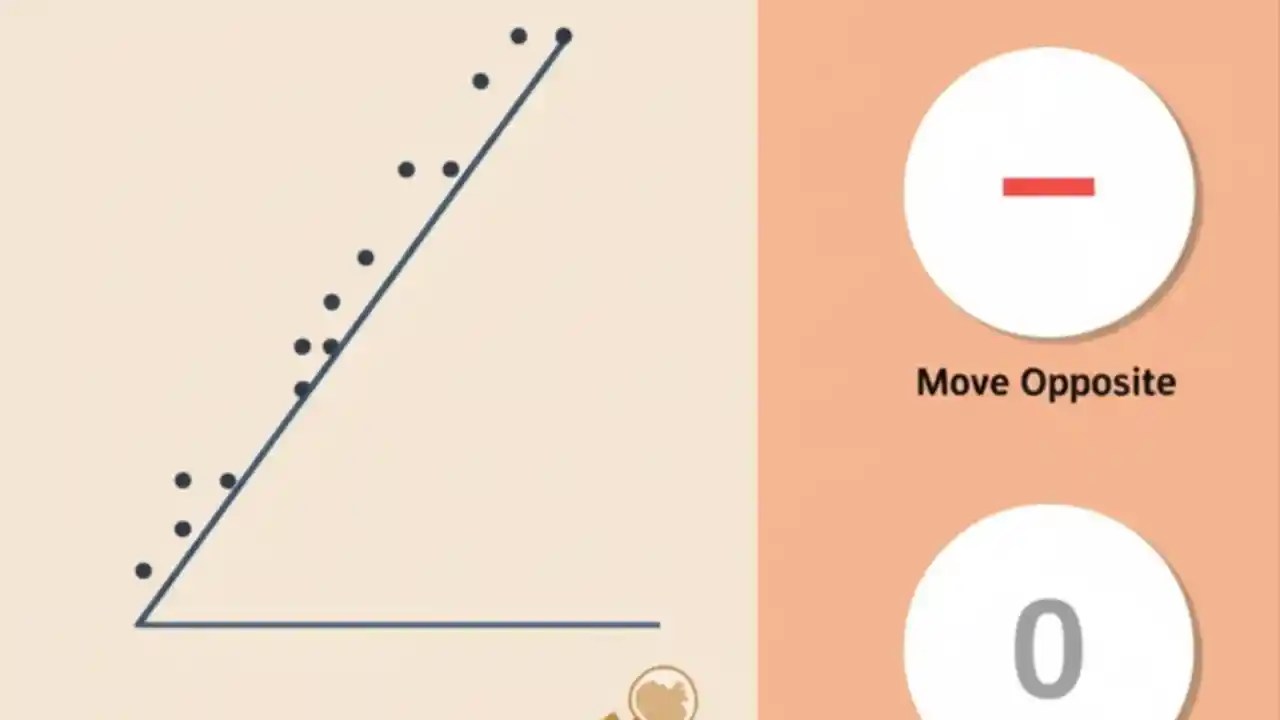 −

Move Opposite

0