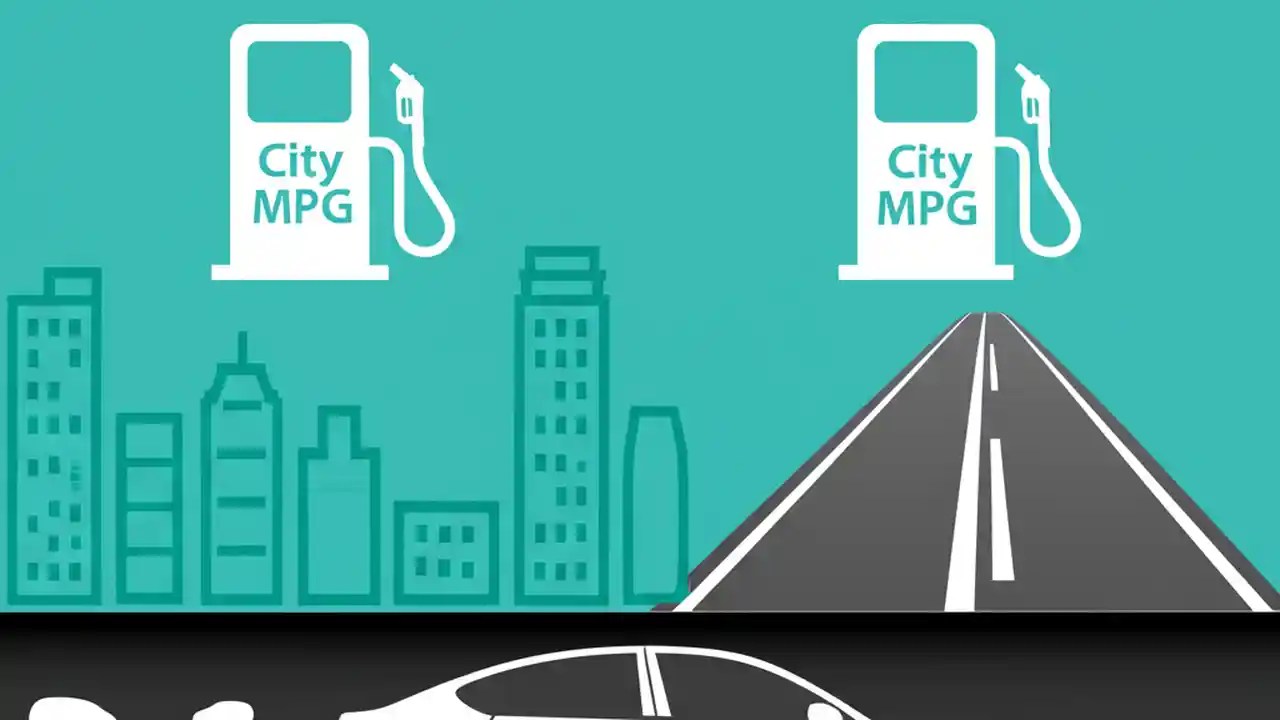 City
MPG

City
MPG