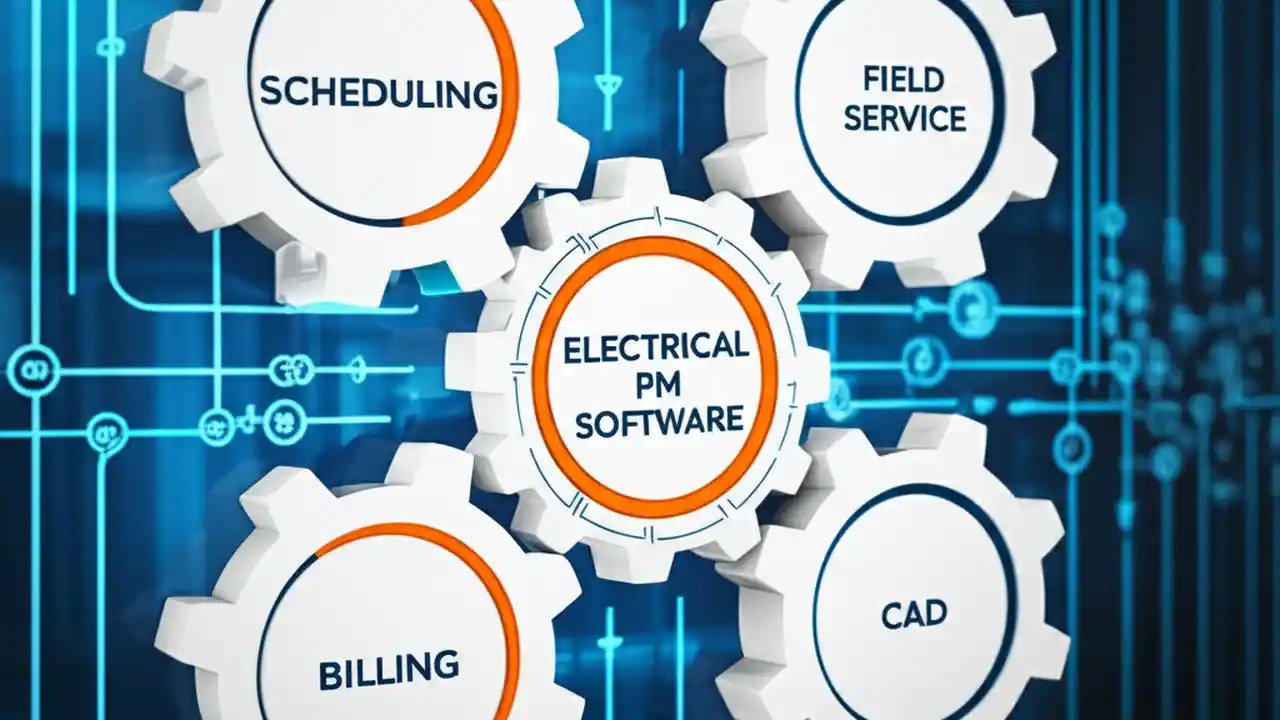 SCHEDULING

FIELD SERVICE

ELECTRICAL PM SOFTWARE

BILLING

CAD